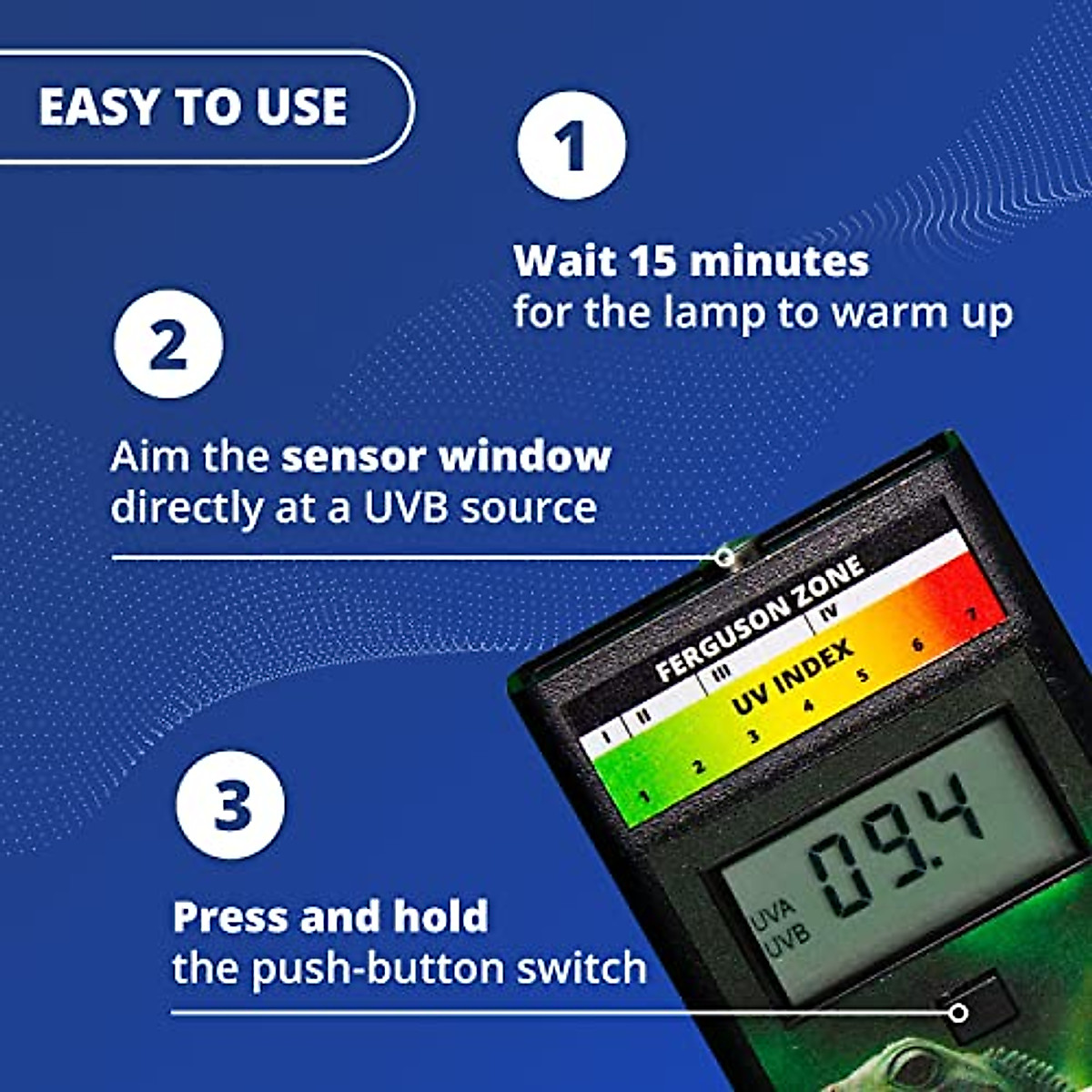 EASY TO USE

1

Wait 15 minutes
for the lamp to warm up

2

Aim the sensor window
directly at a UVB source

3

Press and hold
the push-button switch

FERGUSON ZONE
I II III IV
UV INDEX
1 2 3 4 5 6 7

09.4

UVA
UVB