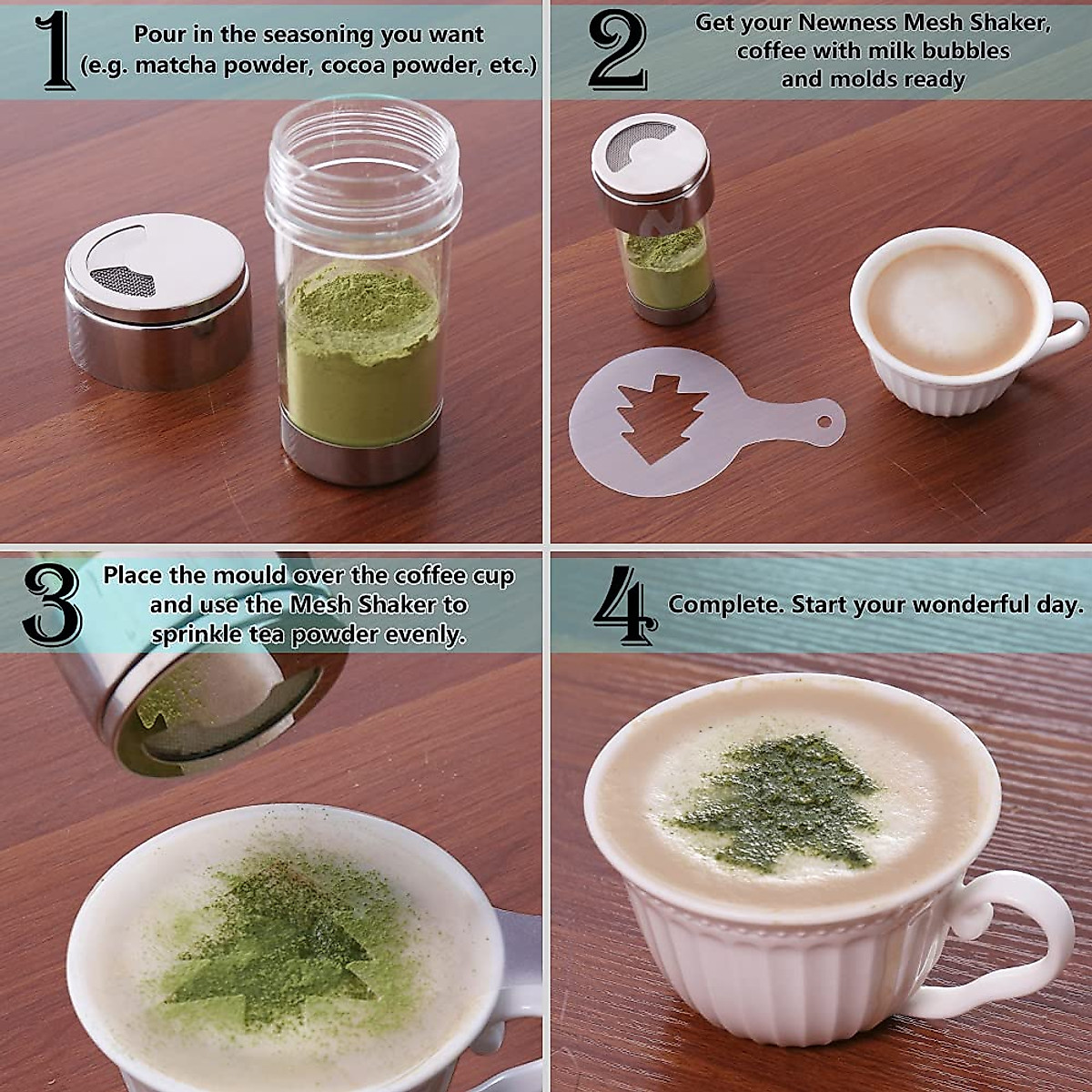 1 Pour in the seasoning you want (e.g. matcha powder, cocoa powder, etc.)

2 Get your Newness Mesh Shaker, coffee with milk bubbles and molds ready

3 Place the mould over the coffee cup and use the Mesh Shaker to sprinkle tea powder evenly.

4 Complete. Start your wonderful day.