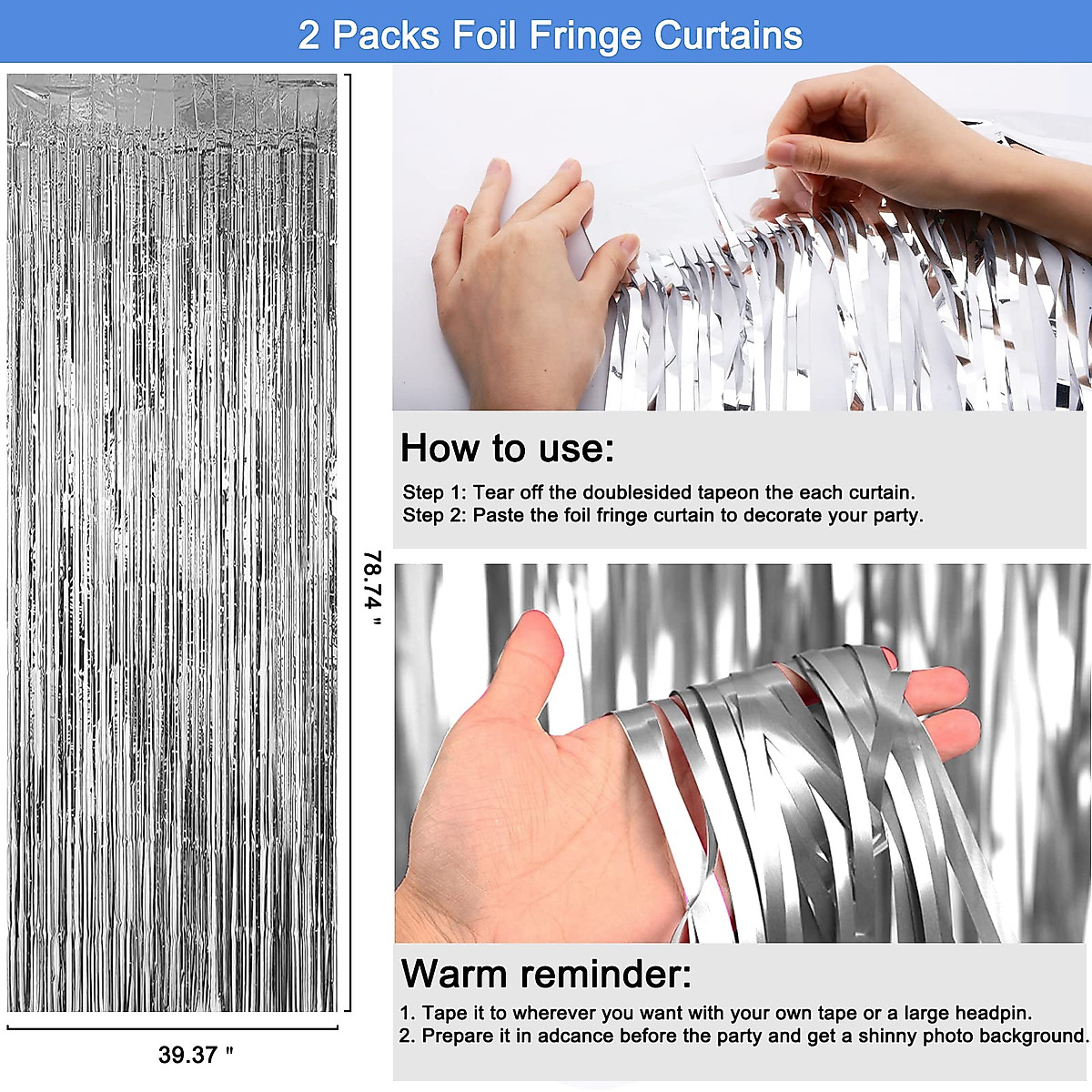 2 Packs Foil Fringe Curtains

78.74 "

39.37 "

How to use:

Step 1: Tear off the doublesided tapeon the each curtain.
Step 2: Paste the foil fringe curtain to decorate your party.

Warm reminder:

1. Tape it to wherever you want with your own tape or a large headpin.
2. Prepare it in adcance before the party and get a shinny photo background.