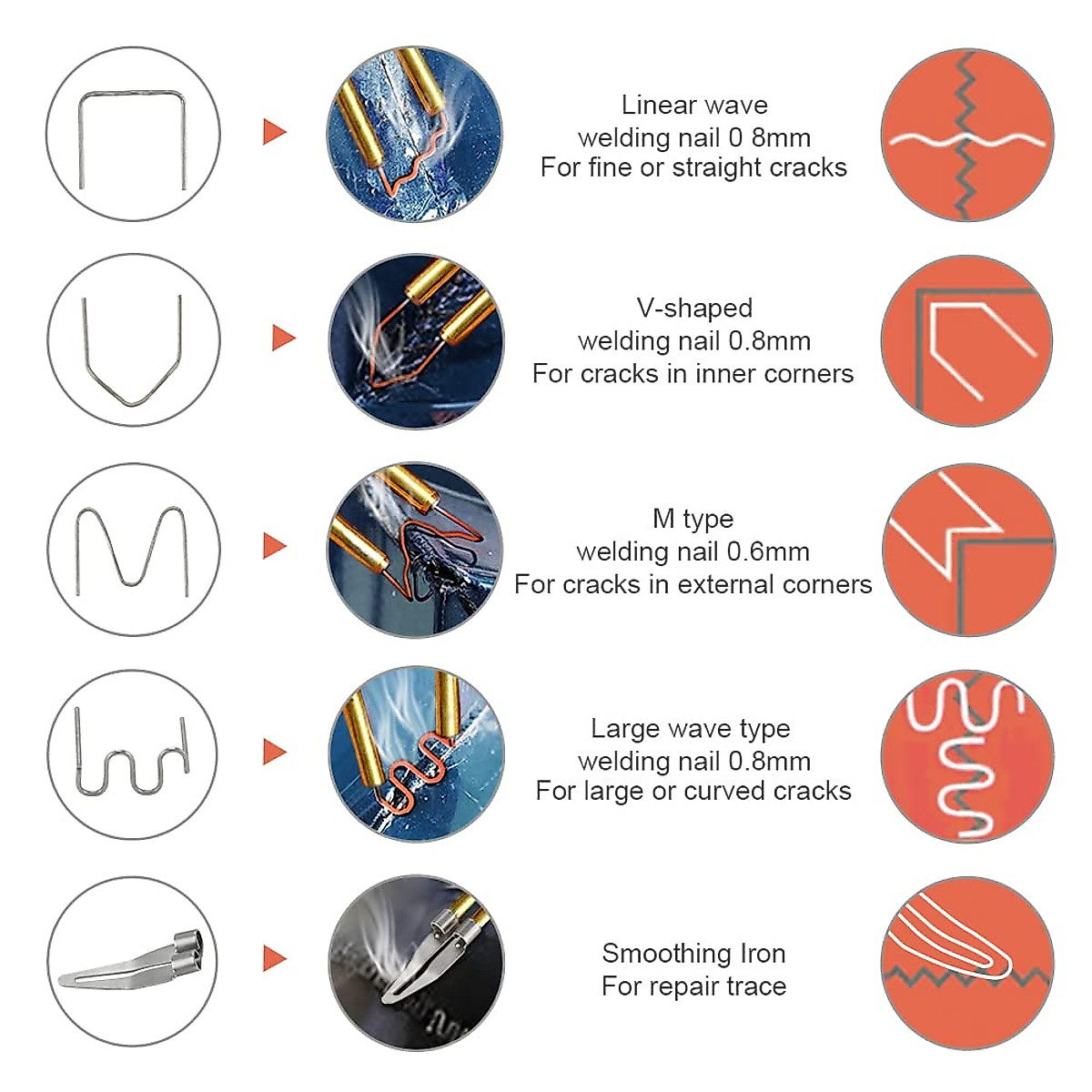 Linear wave
welding nail 0 8mm
For fine or straight cracks

V-shaped
welding nail 0.8mm
For cracks in inner corners

M type
welding nail 0.6mm
For cracks in external corners

Large wave type
welding nail 0.8mm
For large or curved cracks

Smoothing Iron
For repair trace