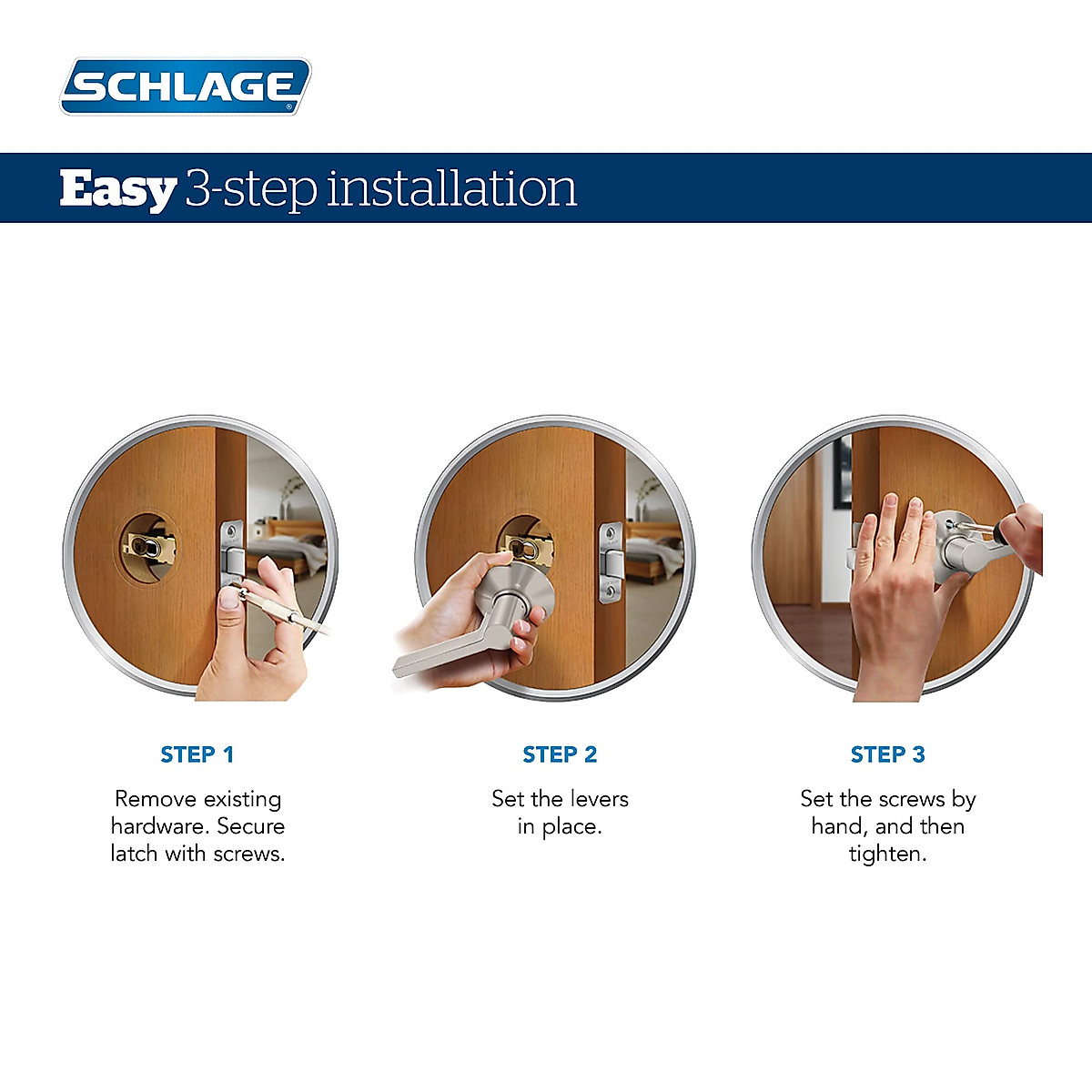 SCHLAGE®

Easy 3-step installation

STEP 1

Remove existing hardware. Secure latch with screws.

STEP 2

Set the levers in place.

STEP 3

Set the screws by hand, and then tighten.