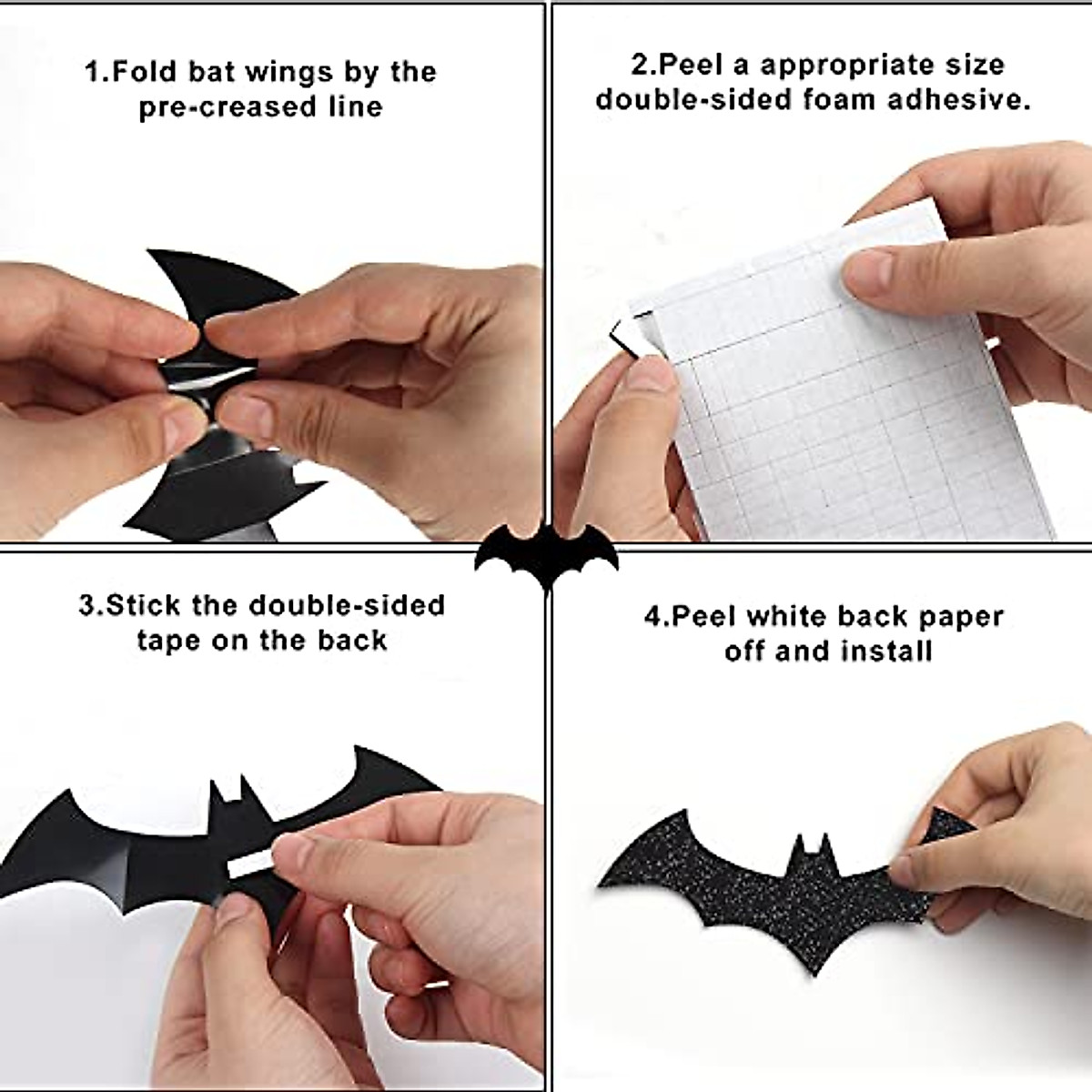 1.Fold bat wings by the pre-creased line

2.Peel a appropriate size double-sided foam adhesive.

3.Stick the double-sided tape on the back

4.Peel white back paper off and install