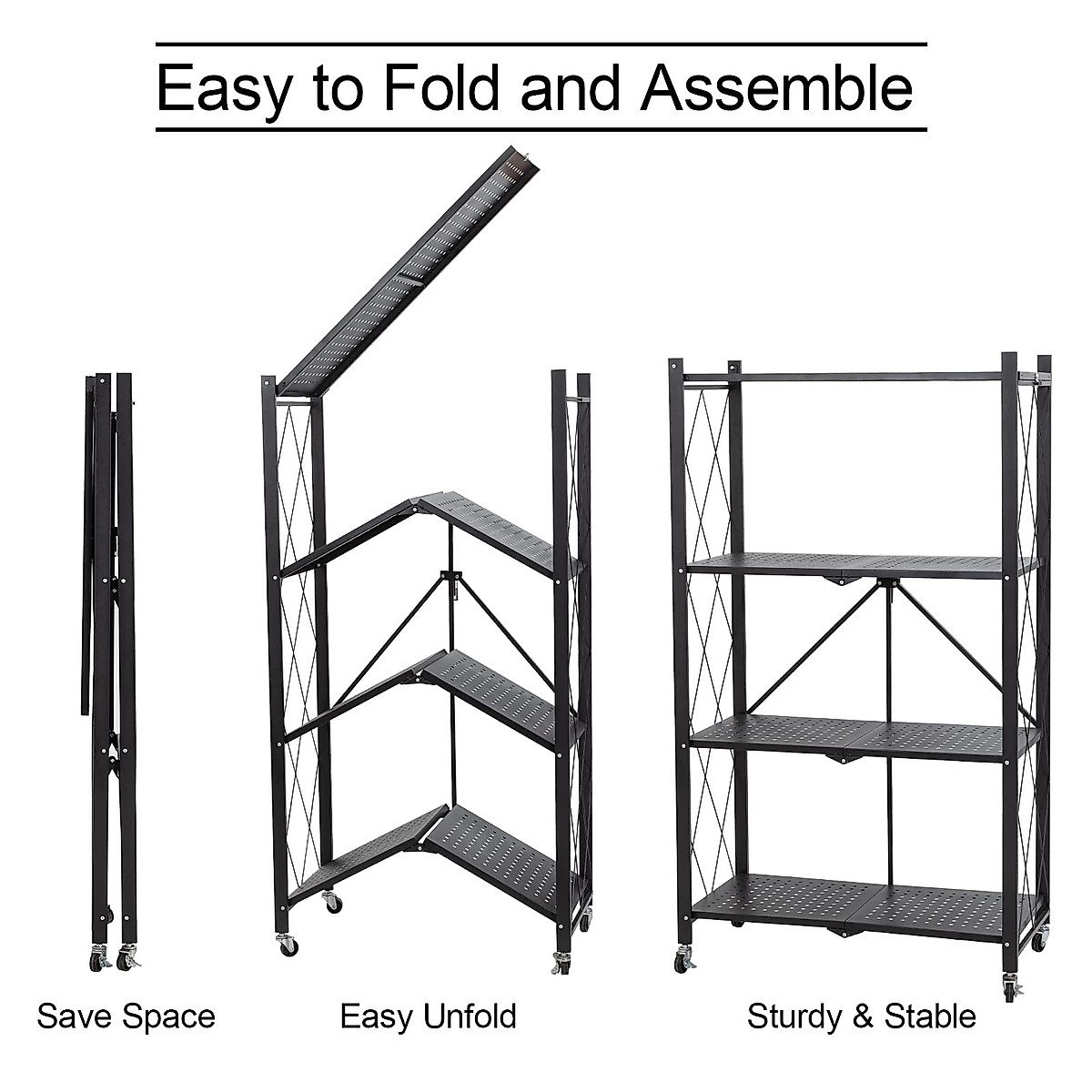 Easy to Fold and Assemble

Save Space

Easy Unfold

Sturdy & Stable