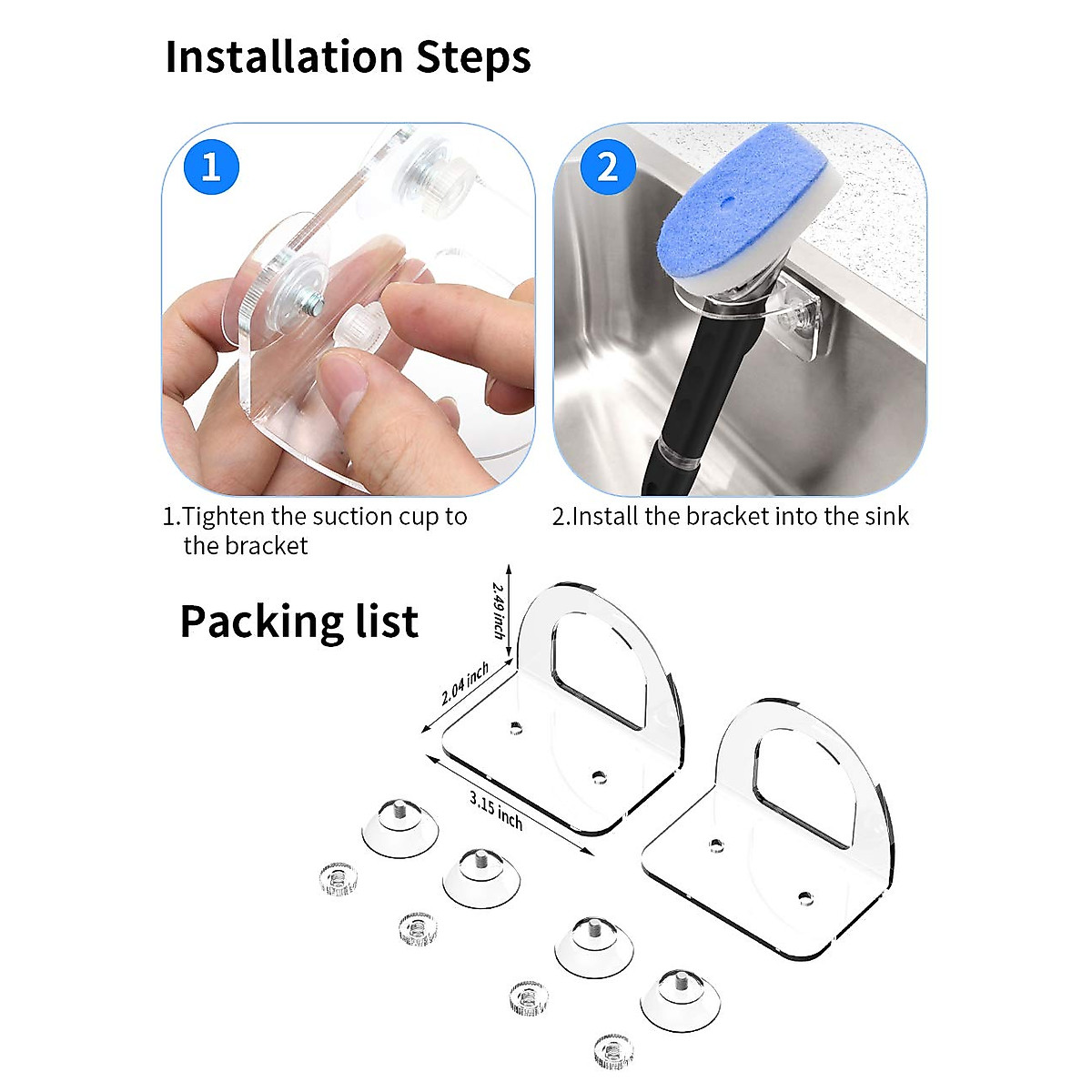 Installation Steps

1

2

1.Tighten the suction cup to the bracket

2.Install the bracket into the sink

Packing list

2.49 inch

2.04 inch

3.15 inch