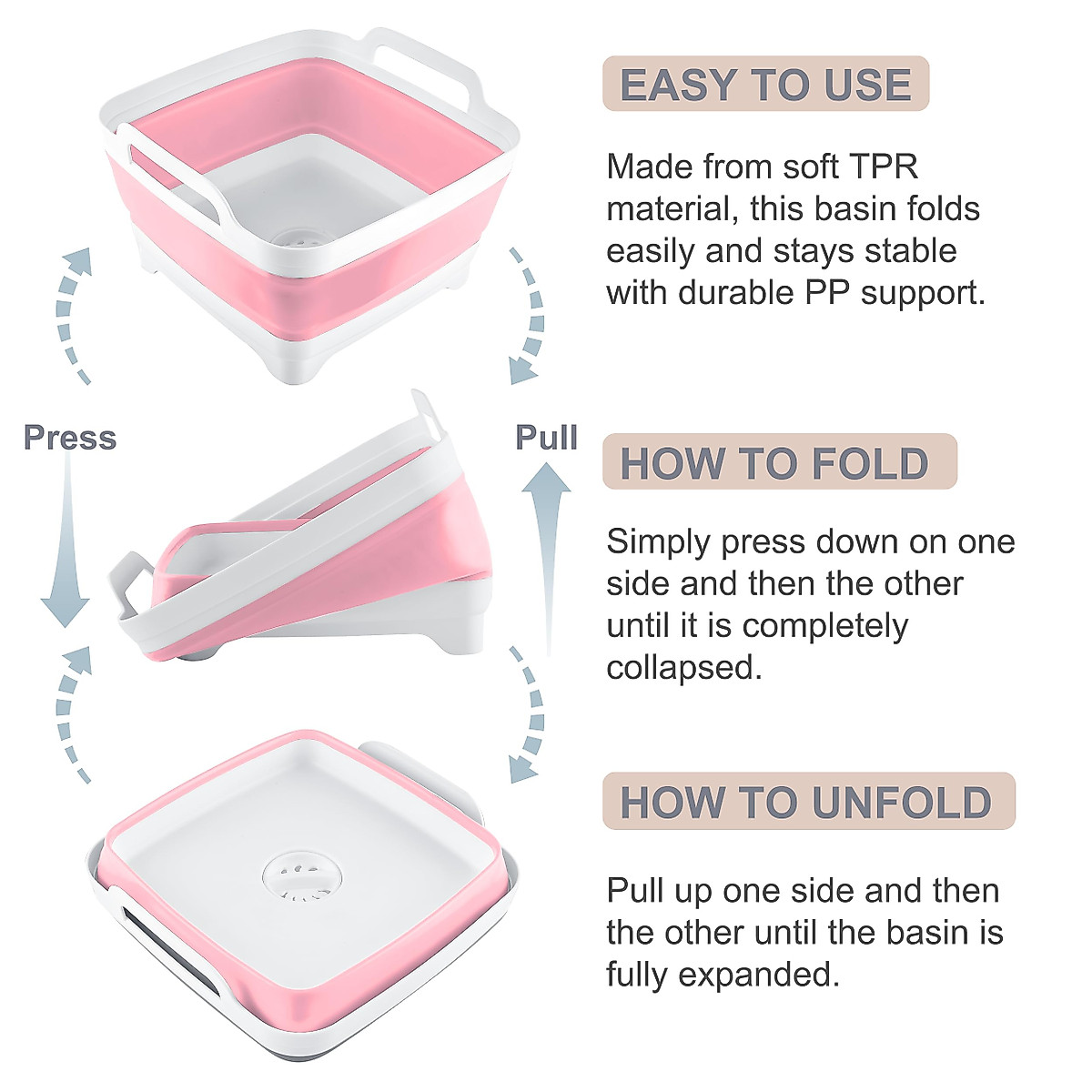 Press

Pull

EASY TO USE

Made from soft TPR material, this basin folds easily and stays stable with durable PP support.

HOW TO FOLD

Simply press down on one side and then the other until it is completely collapsed.

HOW TO UNFOLD

Pull up one side and then the other until the basin is fully expanded.