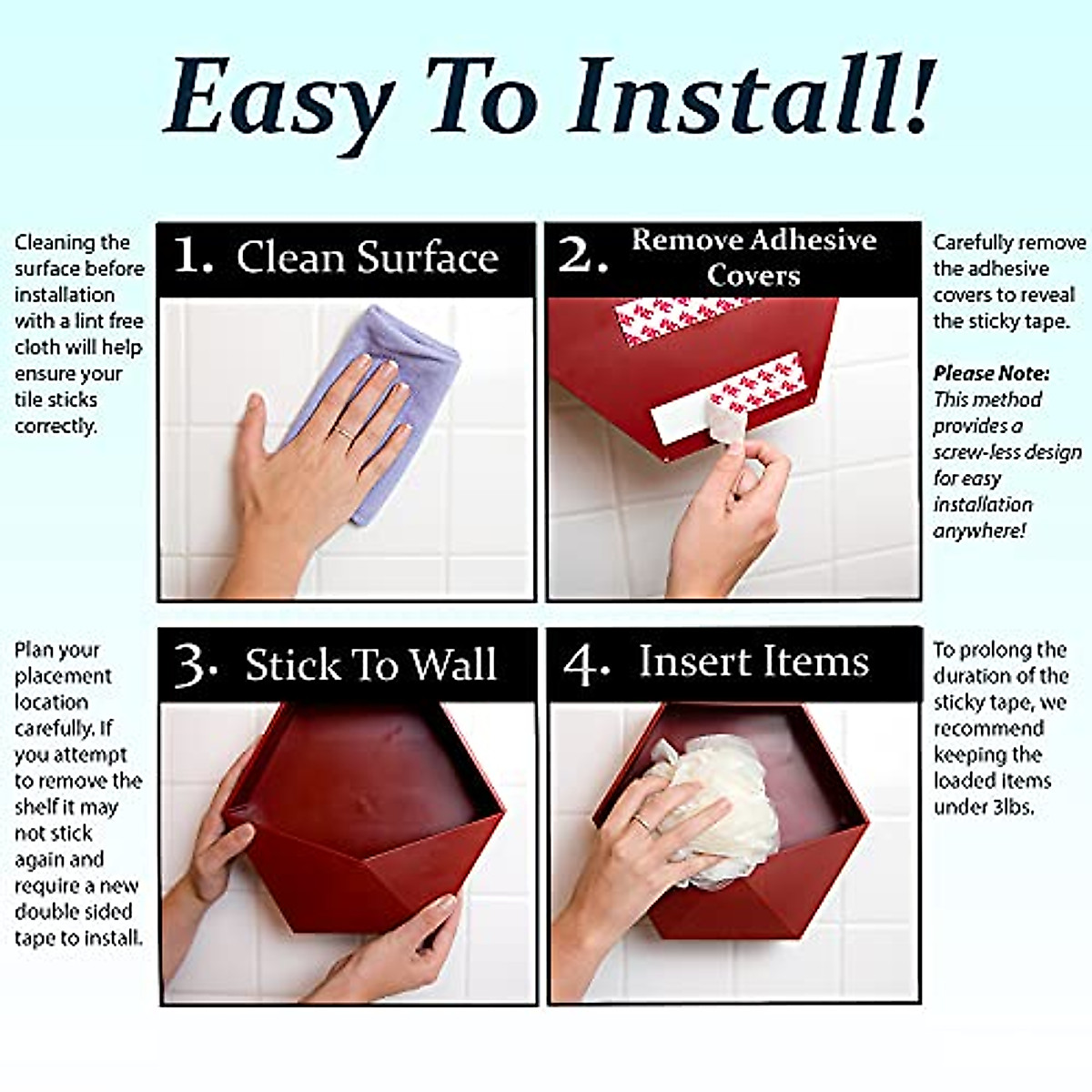 Easy To Install!

Cleaning the surface before installation with a lint free cloth will help ensure your tile sticks correctly.

1. Clean Surface

2. Remove Adhesive Covers

Carefully remove the adhesive covers to reveal the sticky tape.

Please Note: This method provides a screw-less design for easy installation anywhere!

Plan your placement location carefully. If you attempt to remove the shelf it may not stick again and require a new double sided tape to install.

3. Stick To Wall

4. Insert Items

To prolong the duration of the sticky tape, we recommend keeping the loaded items under 3lbs.