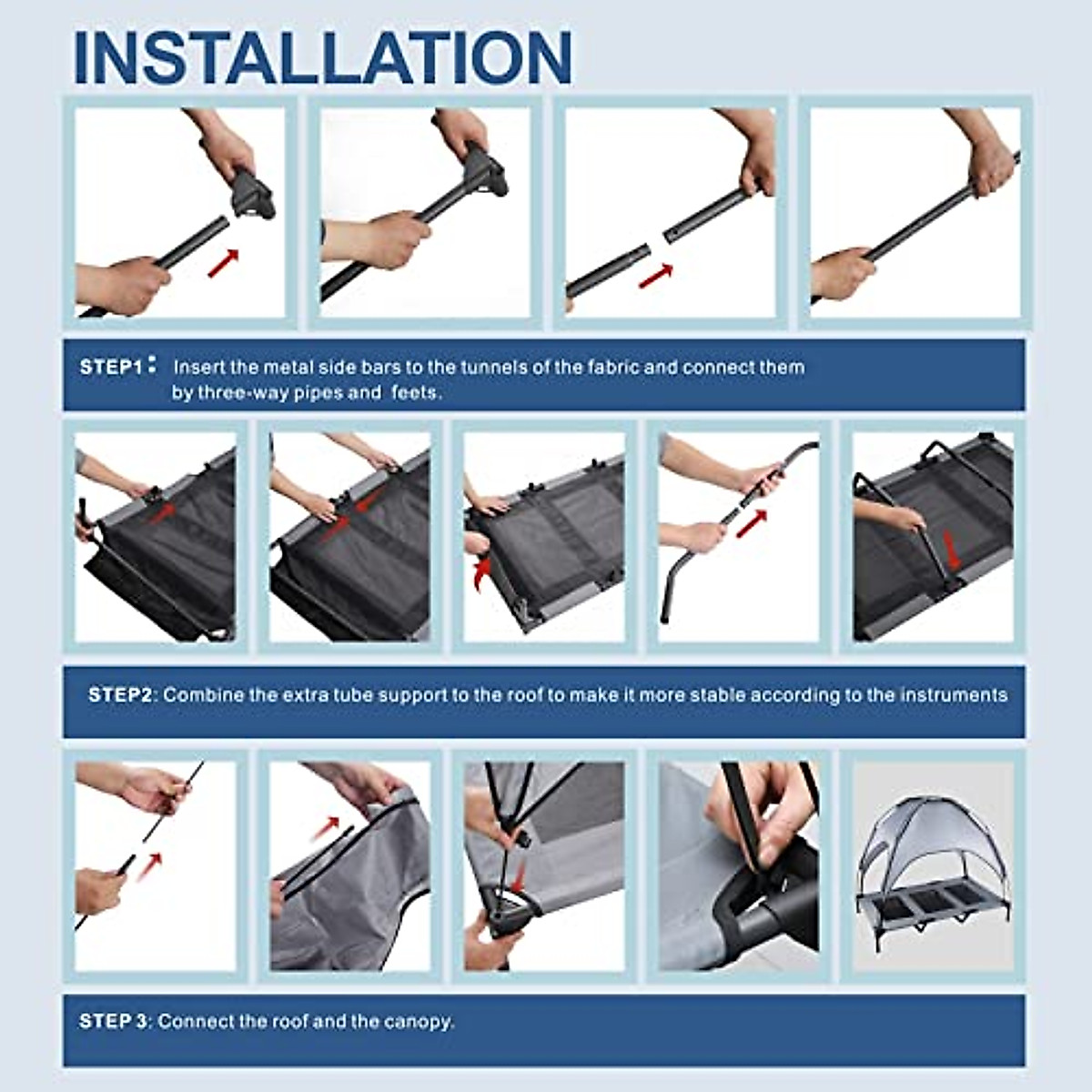 INSTALLATION

STEP1: Insert the metal side bars to the tunnels of the fabric and connect them by three-way pipes and feets.

STEP2: Combine the extra tube support to the roof to make it more stable according to the instruments

STEP 3: Connect the roof and the canopy.