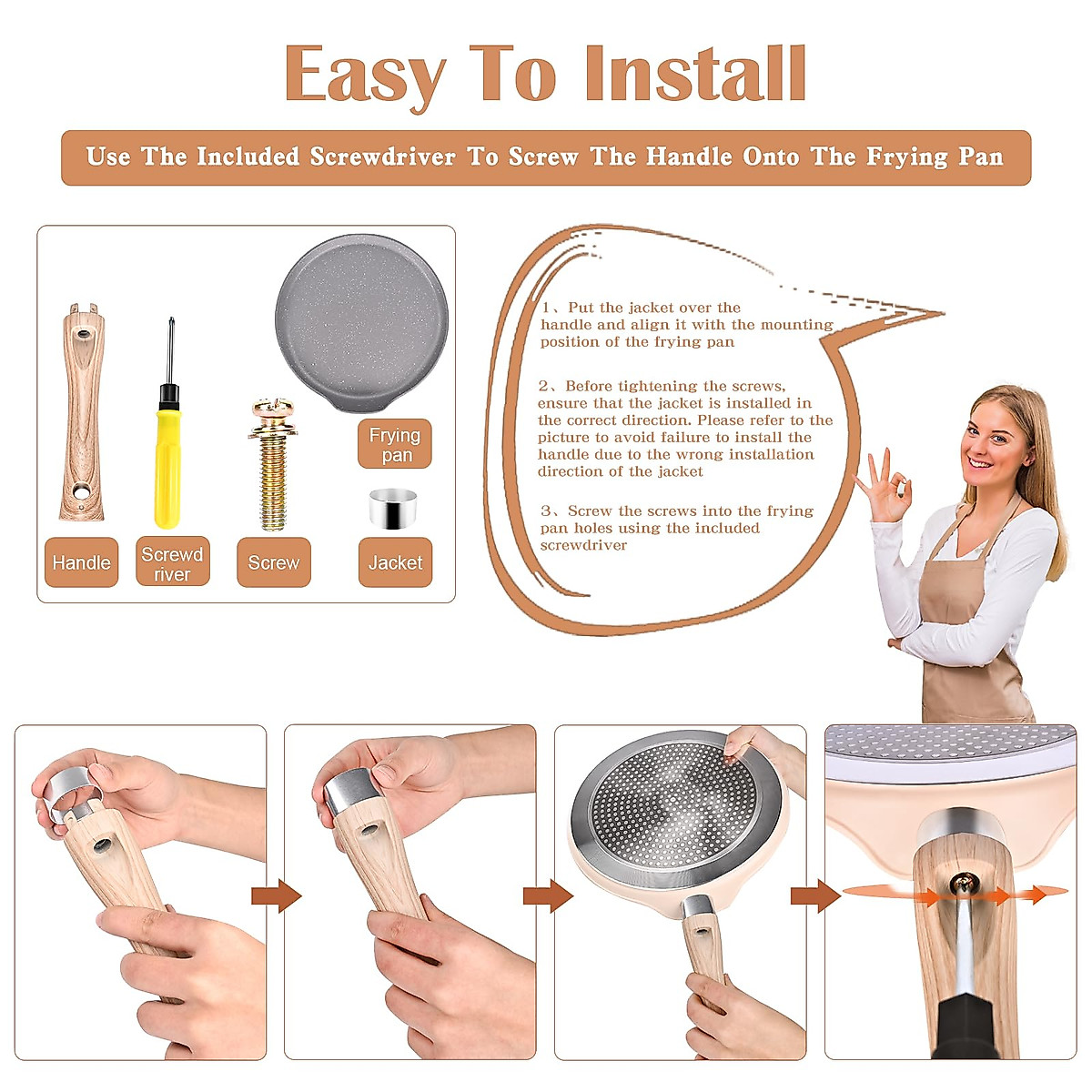 Easy To Install

Use The Included Screwdriver To Screw The Handle Onto The Frying Pan

Frying pan

Handle

Screwd river

Screw

Jacket

1、Put the jacket over the handle and align it with the mounting position of the frying pan

2、Before tightening the screws, ensure that the jacket is installed in the correct direction. Please refer to the picture to avoid failure to install the handle due to the wrong installation direction of the jacket

3、Screw the screws into the frying pan holes using the included screwdriver