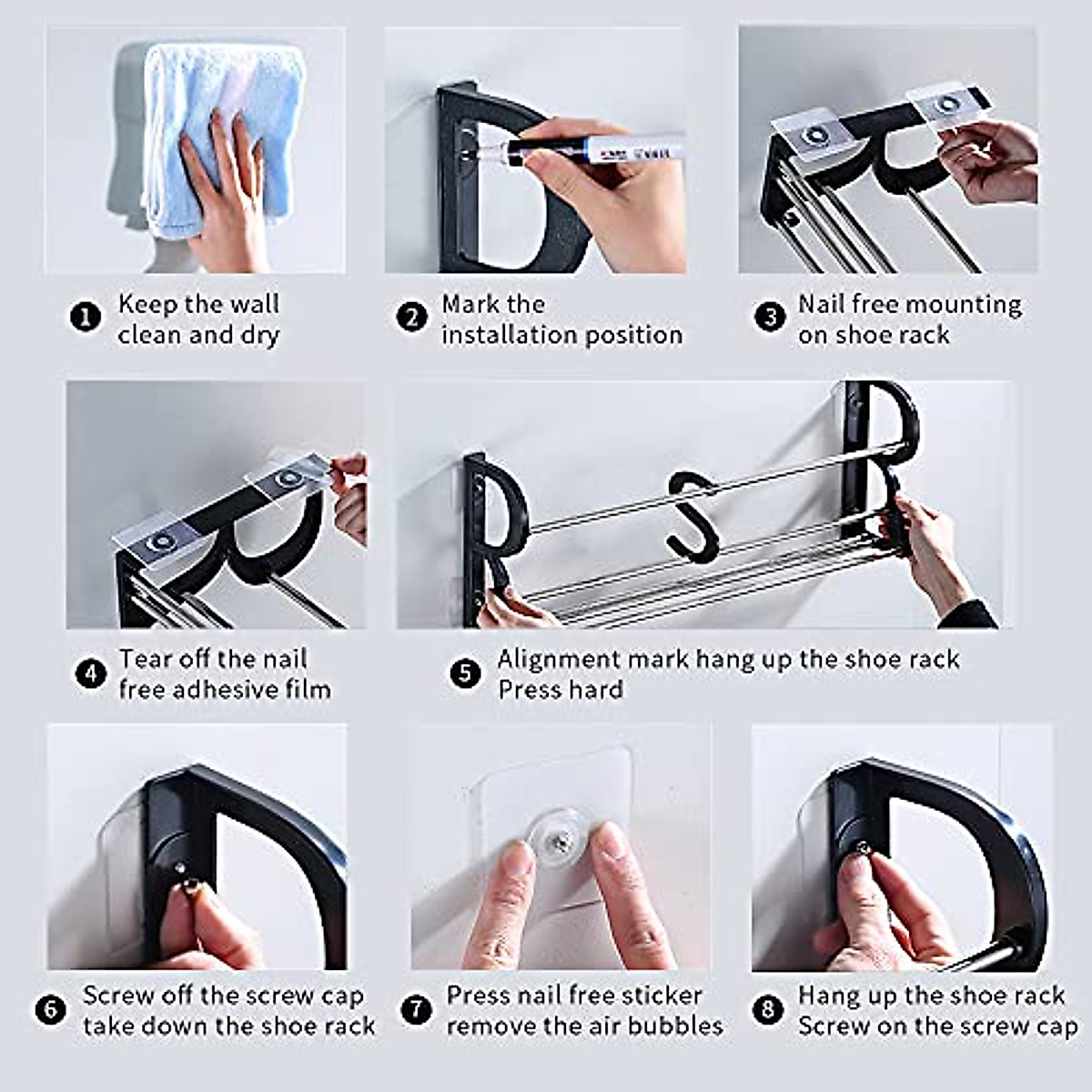 1 Keep the wall clean and dry

2 Mark the installation position

3 Nail free mounting on shoe rack

4 Tear off the nail free adhesive film

5 Alignment mark hang up the shoe rack Press hard

6 Screw off the screw cap take down the shoe rack

7 Press nail free sticker remove the air bubbles

8 Hang up the shoe rack Screw on the screw cap