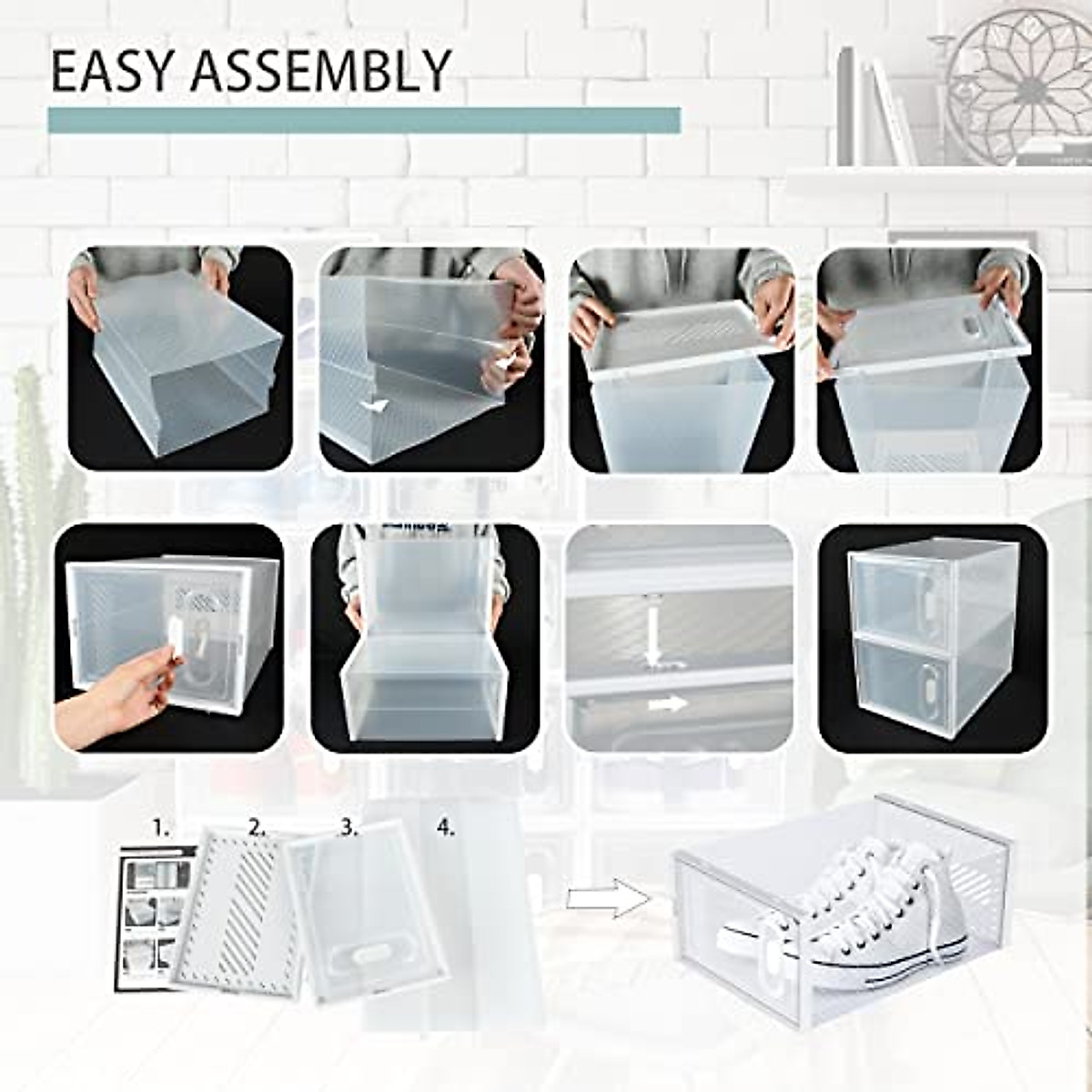 EASY ASSEMBLY

1.
2.
3.
4.