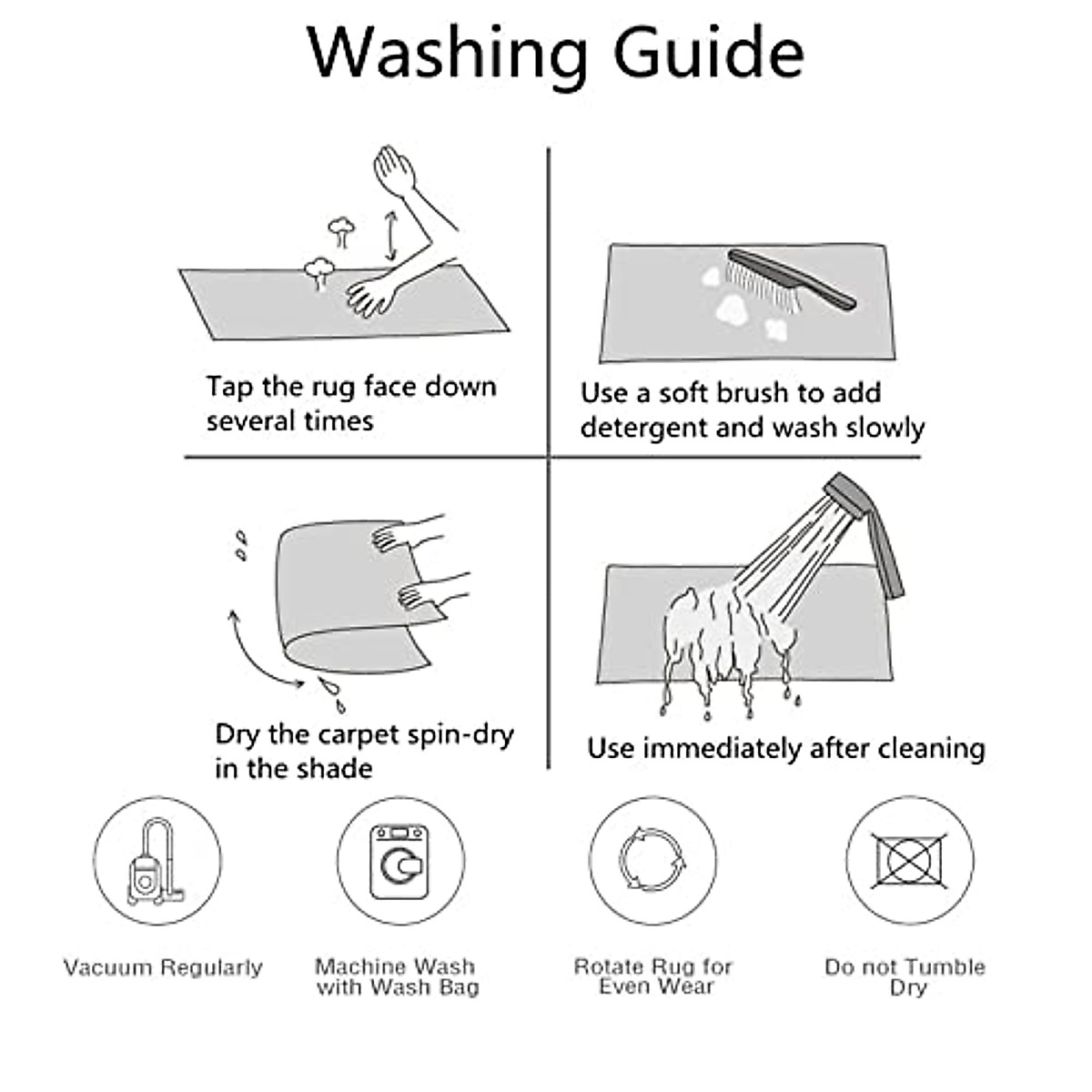 Washing Guide

Tap the rug face down several times

Use a soft brush to add detergent and wash slowly

Dry the carpet spin-dry in the shade

Use immediately after cleaning

Vacuum Regularly

Machine Wash with Wash Bag

Rotate Rug for Even Wear

Do not Tumble Dry