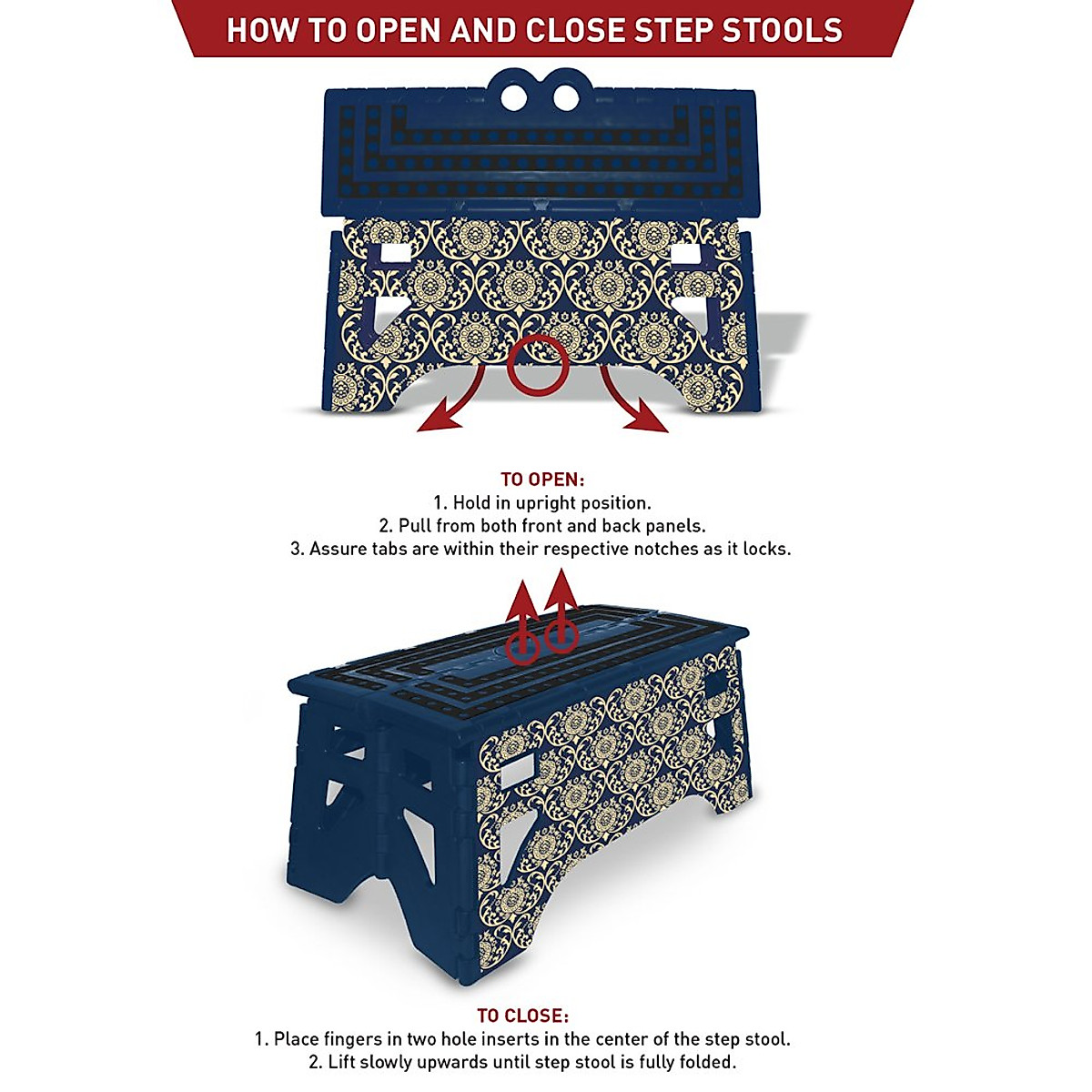 HOW TO OPEN AND CLOSE STEP STOOLS

TO OPEN:
1. Hold in upright position.
2. Pull from both front and back panels.
3. Assure tabs are within their respective notches as it locks.

TO CLOSE:
1. Place fingers in two hole inserts in the center of the step stool.
2. Lift slowly upwards until step stool is fully folded.