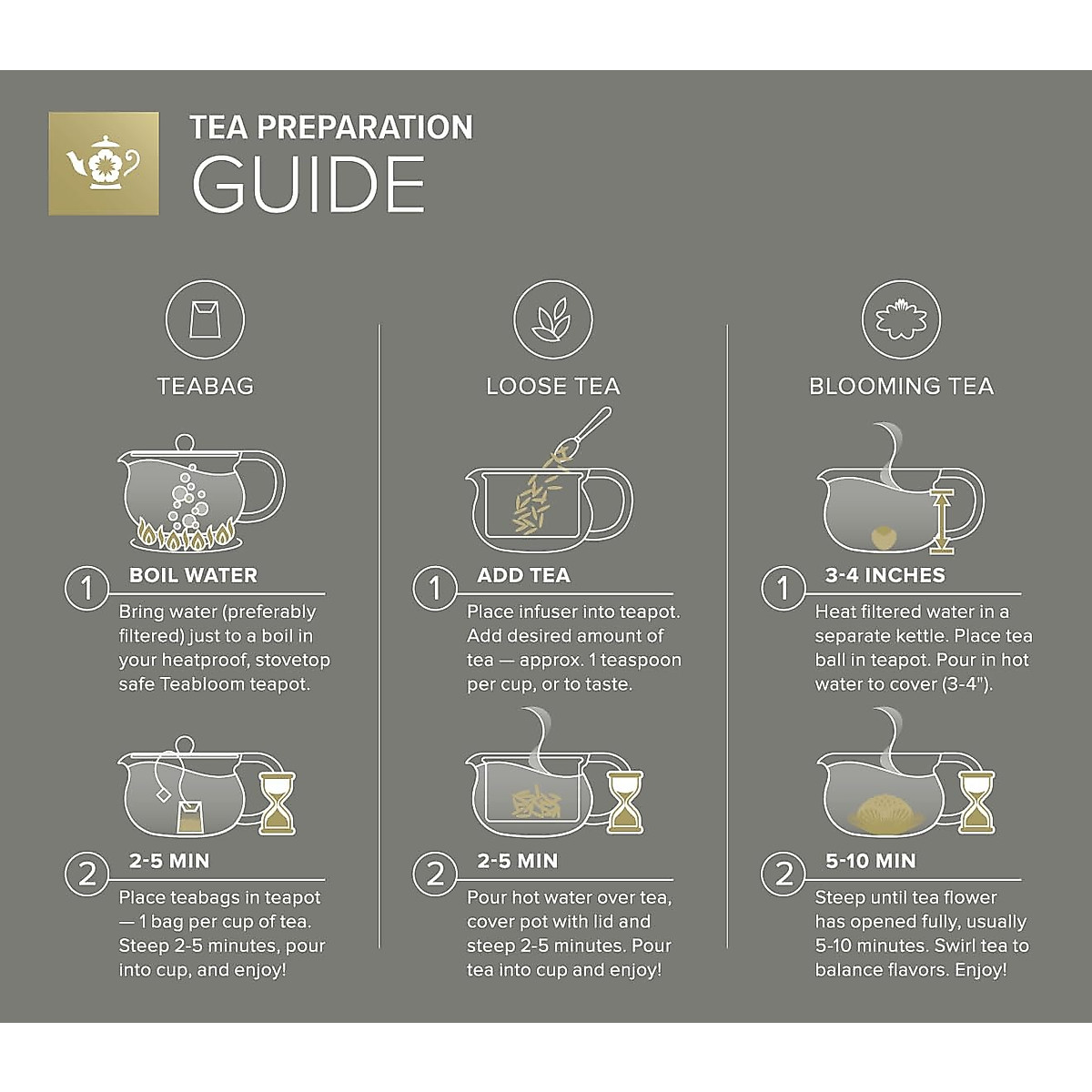 TEA PREPARATION
GUIDE

TEABAG

1 BOIL WATER
Bring water (preferably filtered) just to a boil in your heatproof, stovetop safe Teabloom teapot.

2 2-5 MIN
Place teabags in teapot — 1 bag per cup of tea. Steep 2-5 minutes, pour into cup, and enjoy!

LOOSE TEA

1 ADD TEA
Place infuser into teapot. Add desired amount of tea — approx. 1 teaspoon per cup, or to taste.

2 2-5 MIN
Pour hot water over tea, cover pot with lid and steep 2-5 minutes. Pour tea into cup and enjoy!

BLOOMING TEA

1 3-4 INCHES
Heat filtered water in a separate kettle. Place tea ball in teapot. Pour in hot water to cover (3-4").

2 5-10 MIN
Steep until tea flower has opened fully, usually 5-10 minutes. Swirl tea to balance flavors. Enjoy!