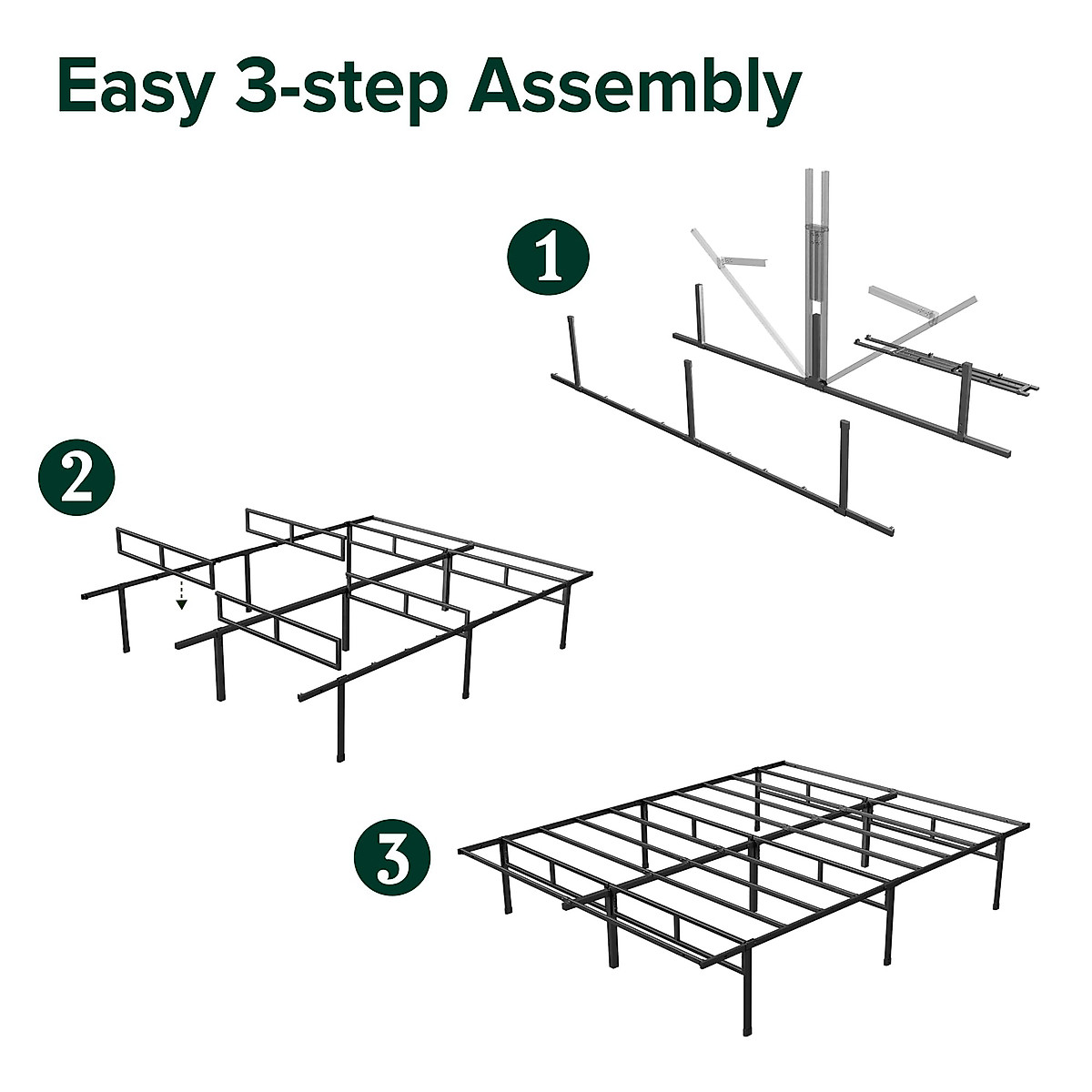 Easy 3-step Assembly

1

2

3