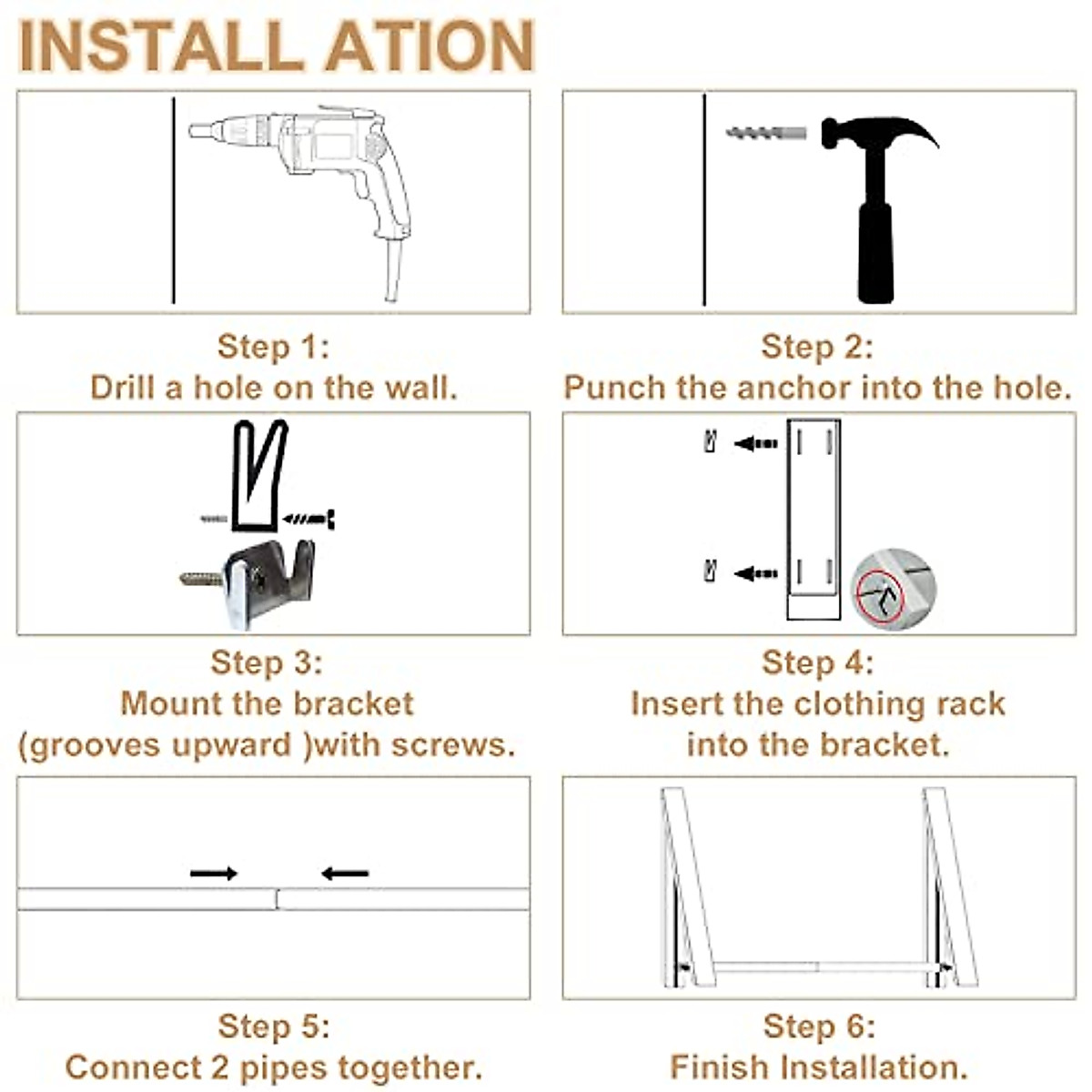 INSTALL ATION

Step 1:
Drill a hole on the wall.

Step 2:
Punch the anchor into the hole.

Step 3:
Mount the bracket (grooves upward )with screws.

Step 4:
Insert the clothing rack into the bracket.

Step 5:
Connect 2 pipes together.

Step 6:
Finish Installation.