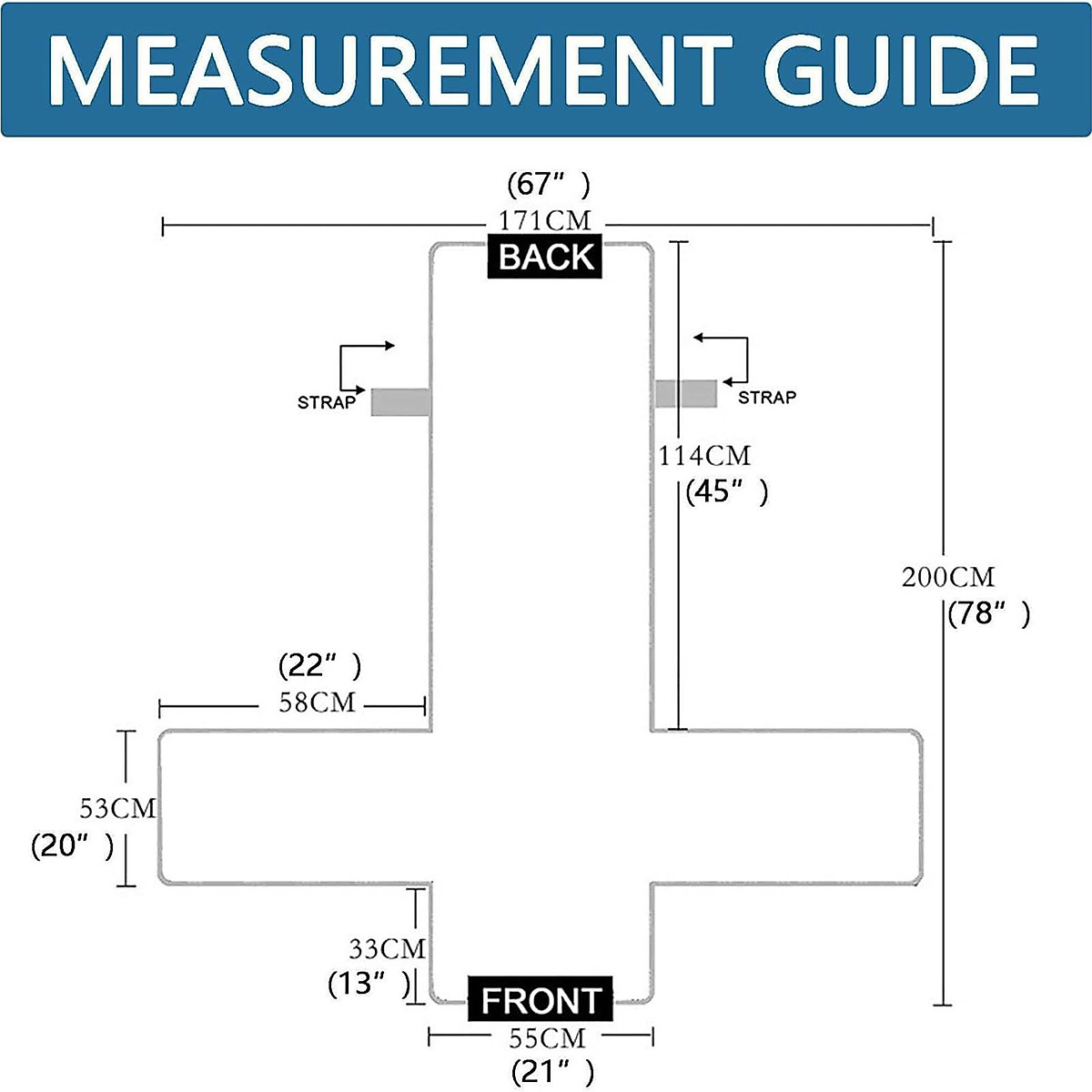 MEASUREMENT GUIDE

(67″)
171CM
BACK

STRAP

STRAP

114CM
(45″)

200CM
(78″)

(22″)
58CM

53CM
(20″)

33CM
(13″)

FRONT
55CM
(21″)