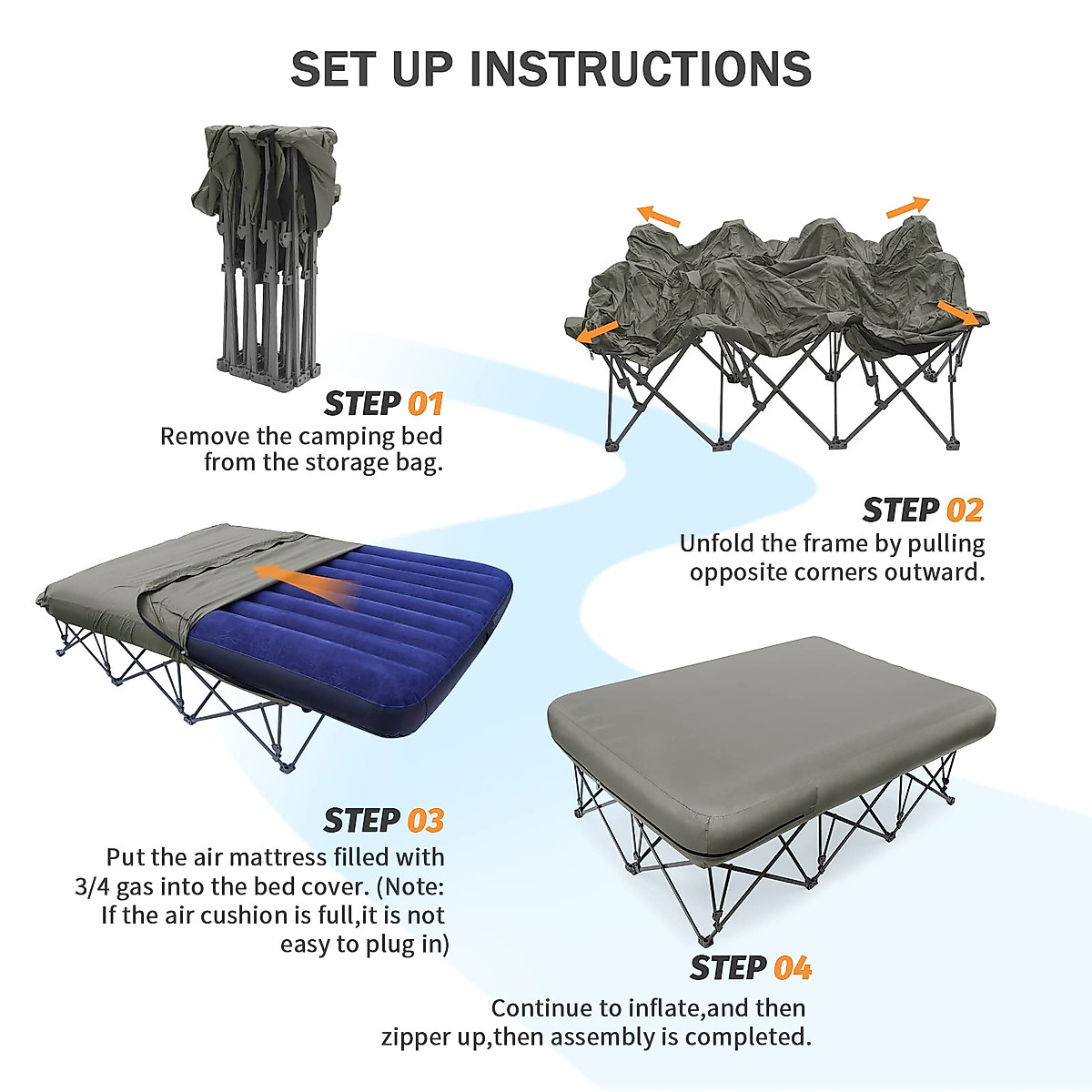 SET UP INSTRUCTIONS

STEP 01
Remove the camping bed from the storage bag.

STEP 02
Unfold the frame by pulling opposite corners outward.

STEP 03
Put the air mattress filled with 3/4 gas into the bed cover. (Note: If the air cushion is full,it is not easy to plug in)

STEP 04
Continue to inflate,and then zipper up,then assembly is completed.