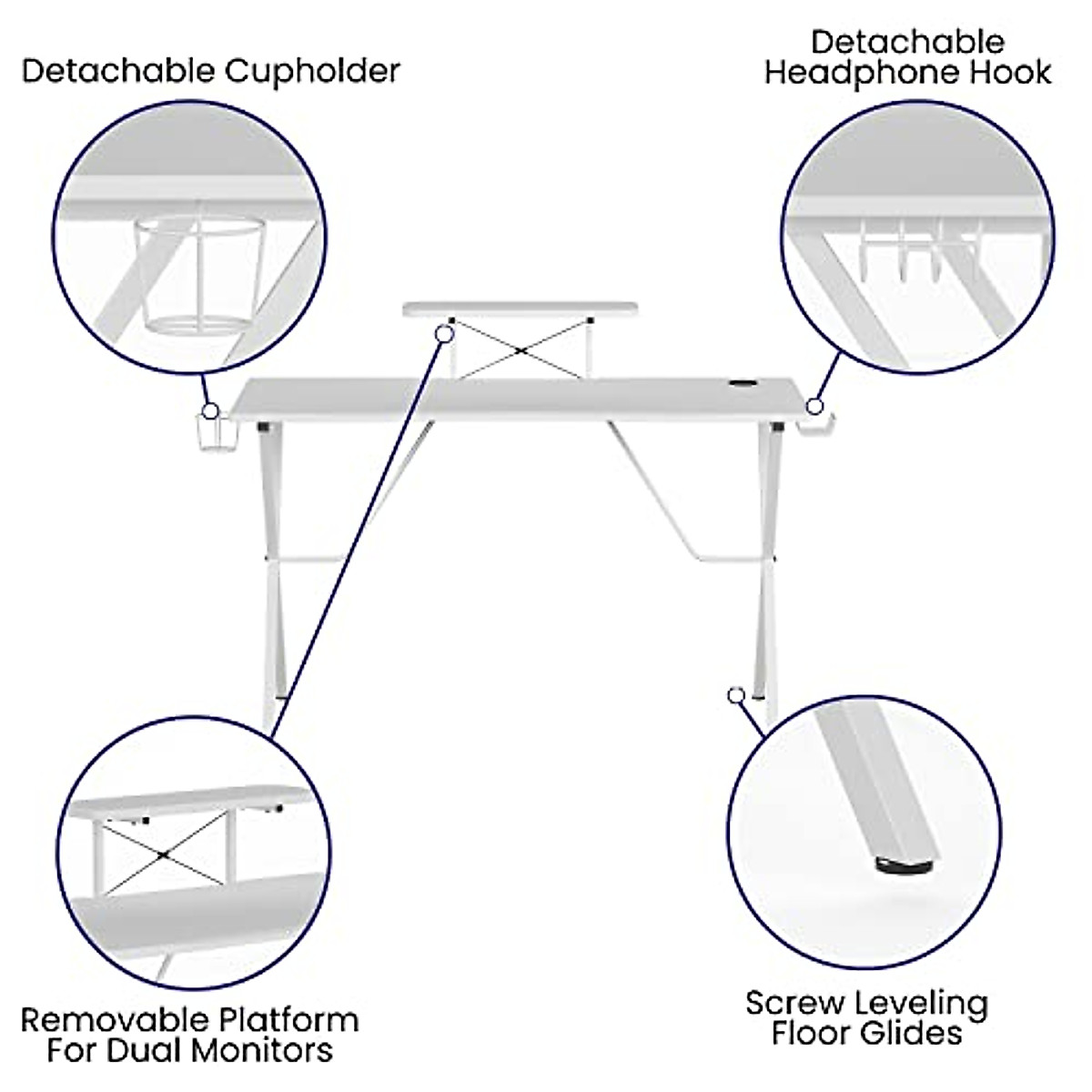 Detachable Cupholder

Detachable Headphone Hook

Removable Platform For Dual Monitors

Screw Leveling Floor Glides