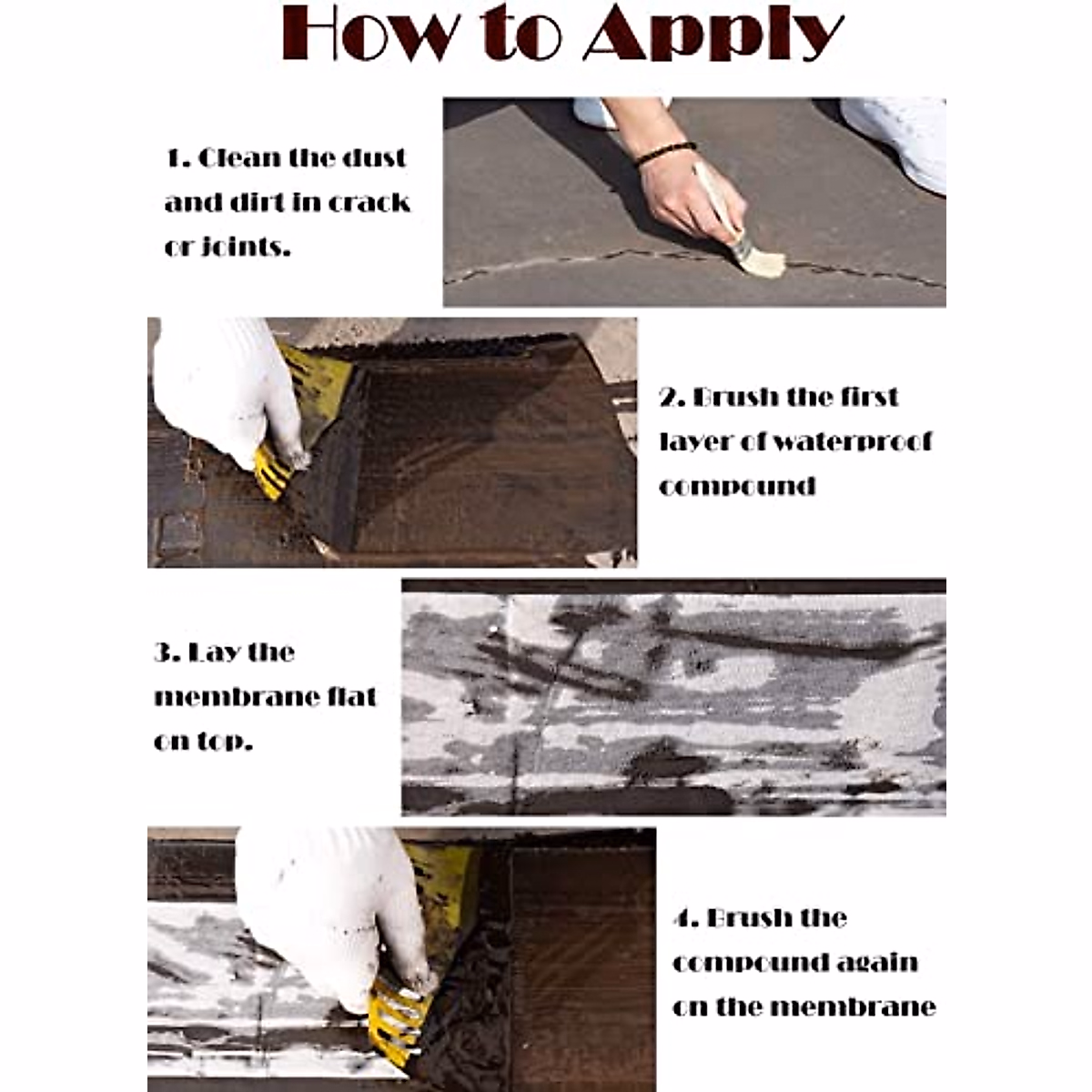 How to Apply

1. Clean the dust and dirt in crack or joints.

2. Brush the first layer of waterproof compound

3. Lay the membrane flat on top.

4. Brush the compound again on the membrane