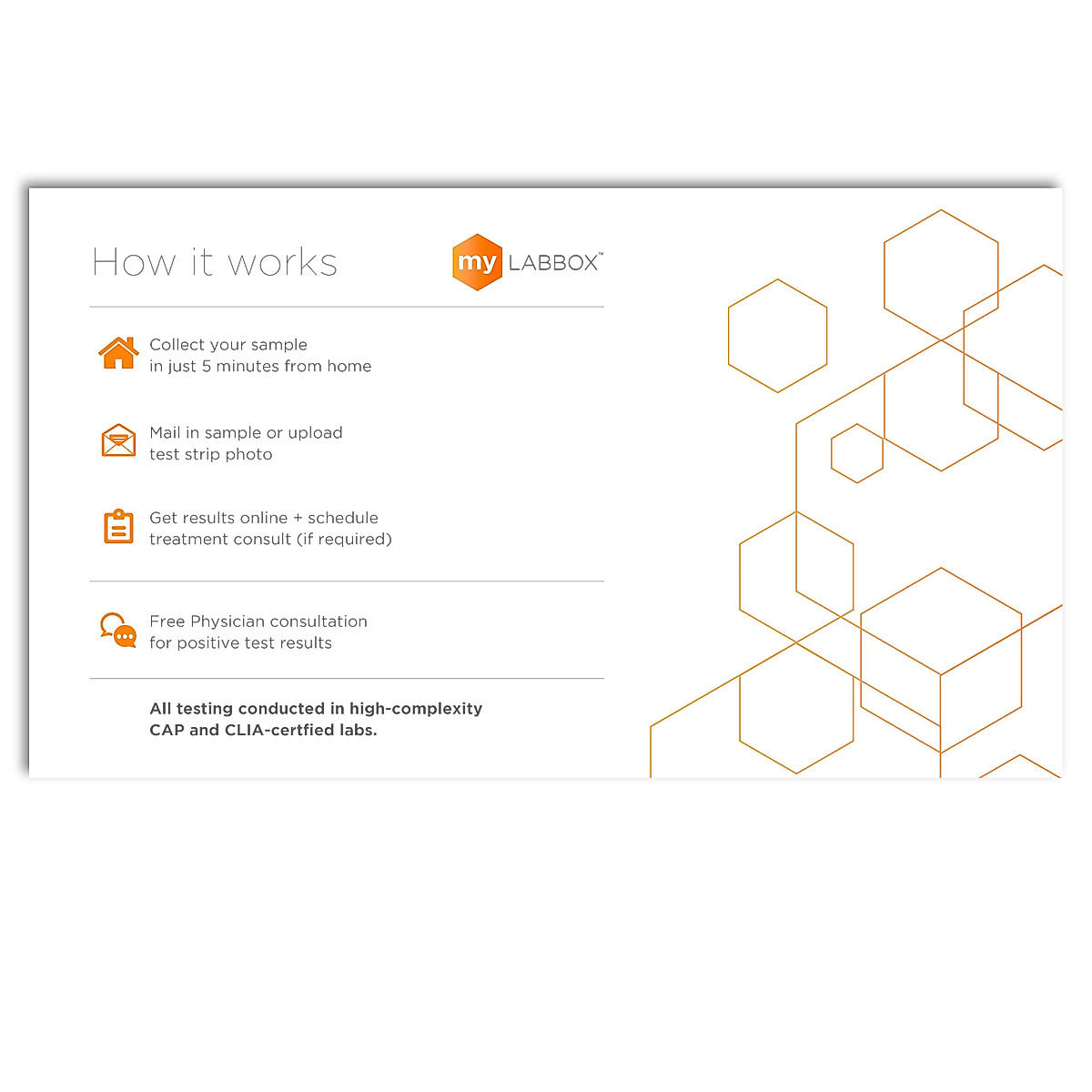 How it works

my LABBOX™

Collect your sample in just 5 minutes from home

Mail in sample or upload test strip photo

Get results online + schedule treatment consult (if required)

Free Physician consultation for positive test results

All testing conducted in high-complexity CAP and CLIA-certfied labs.