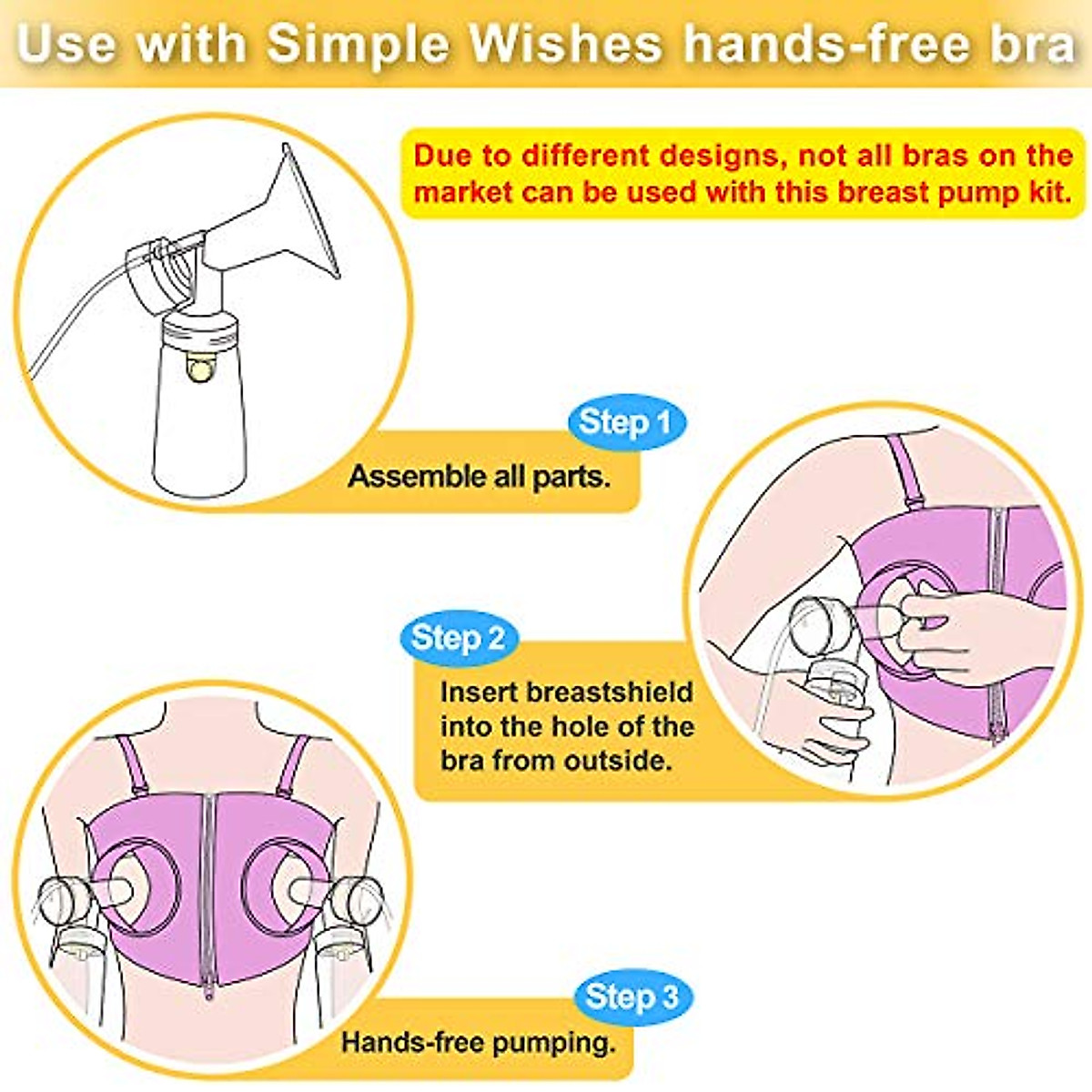 Use with Simple Wishes hands-free bra

Due to different designs, not all bras on the market can be used with this breast pump kit.

Step 1

Assemble all parts.

Step 2

Insert breastshield into the hole of the bra from outside.

Step 3

Hands-free pumping.