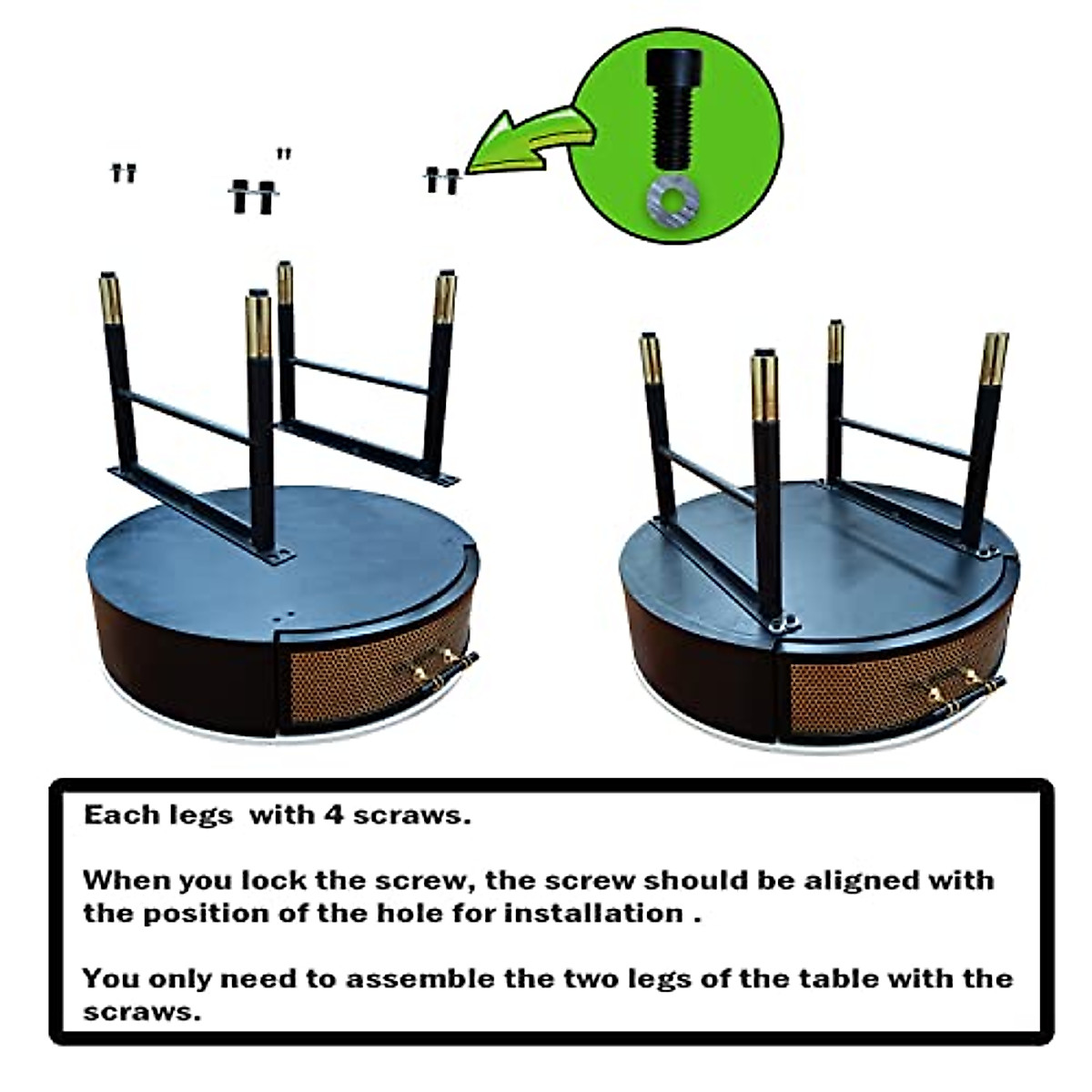 Each legs  with 4 scraws.

When you lock the screw, the screw should be aligned with the position of the hole for installation .

You only need to assemble the two legs of the table with the scraws.