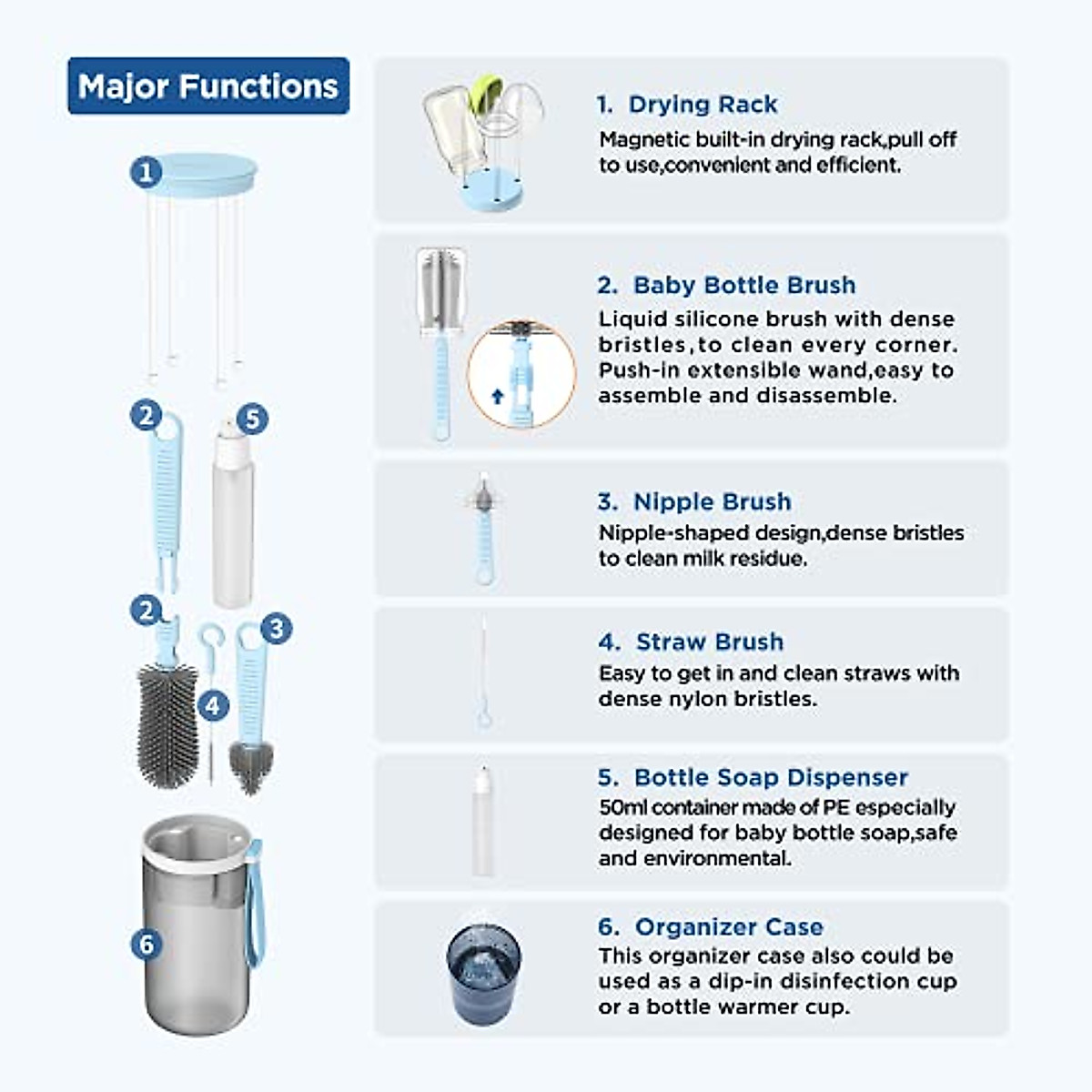 Major Functions

1

2

5

2

3

4

6

1. Drying Rack

Magnetic built-in drying rack,pull off to use,convenient and efficient.

2. Baby Bottle Brush

Liquid silicone brush with dense bristles,to clean every corner. Push-in extensible wand,easy to assemble and disassemble.

3. Nipple Brush

Nipple-shaped design,dense bristles to clean milk residue.

4. Straw Brush

Easy to get in and clean straws with dense nylon bristles.

5. Bottle Soap Dispenser

50ml container made of PE especially designed for baby bottle soap,safe and environmental.

6. Organizer Case

This organizer case also could be used as a dip-in disinfection cup or a bottle warmer cup.