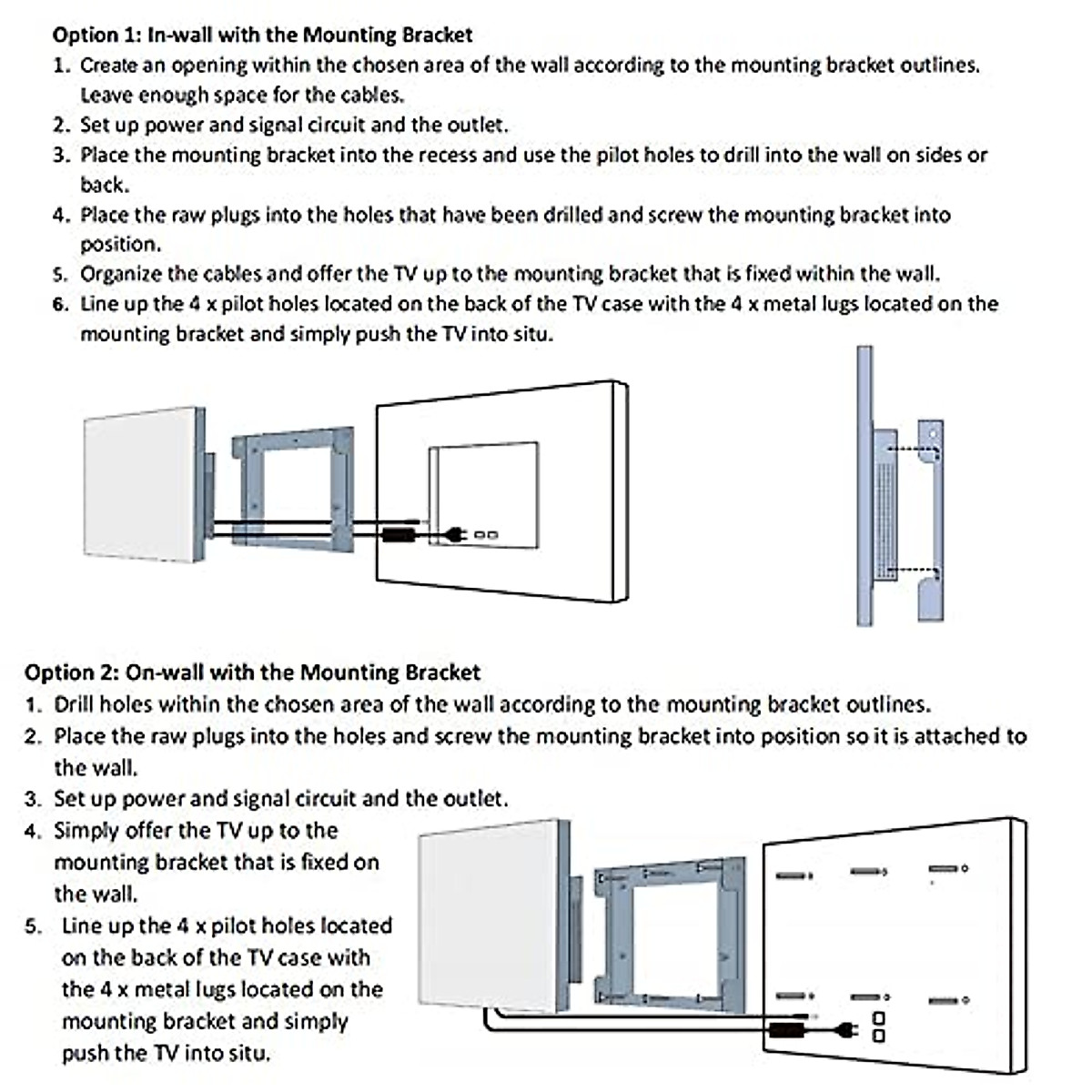 Option 1: In-wall with the Mounting Bracket
1. Create an opening within the chosen area of the wall according to the mounting bracket outlines. Leave enough space for the cables.
2. Set up power and signal circuit and the outlet.
3. Place the mounting bracket into the recess and use the pilot holes to drill into the wall on sides or back.
4. Place the raw plugs into the holes that have been drilled and screw the mounting bracket into position.
5. Organize the cables and offer the TV up to the mounting bracket that is fixed within the wall.
6. Line up the 4 x pilot holes located on the back of the TV case with the 4 x metal lugs located on the mounting bracket and simply push the TV into situ.

Option 2: On-wall with the Mounting Bracket
1. Drill holes within the chosen area of the wall according to the mounting bracket outlines.
2. Place the raw plugs into the holes and screw the mounting bracket into position so it is attached to the wall.
3. Set up power and signal circuit and the outlet.
4. Simply offer the TV up to the mounting bracket that is fixed on the wall.
5. Line up the 4 x pilot holes located on the back of the TV case with the 4 x metal lugs located on the mounting bracket and simply push the TV into situ.