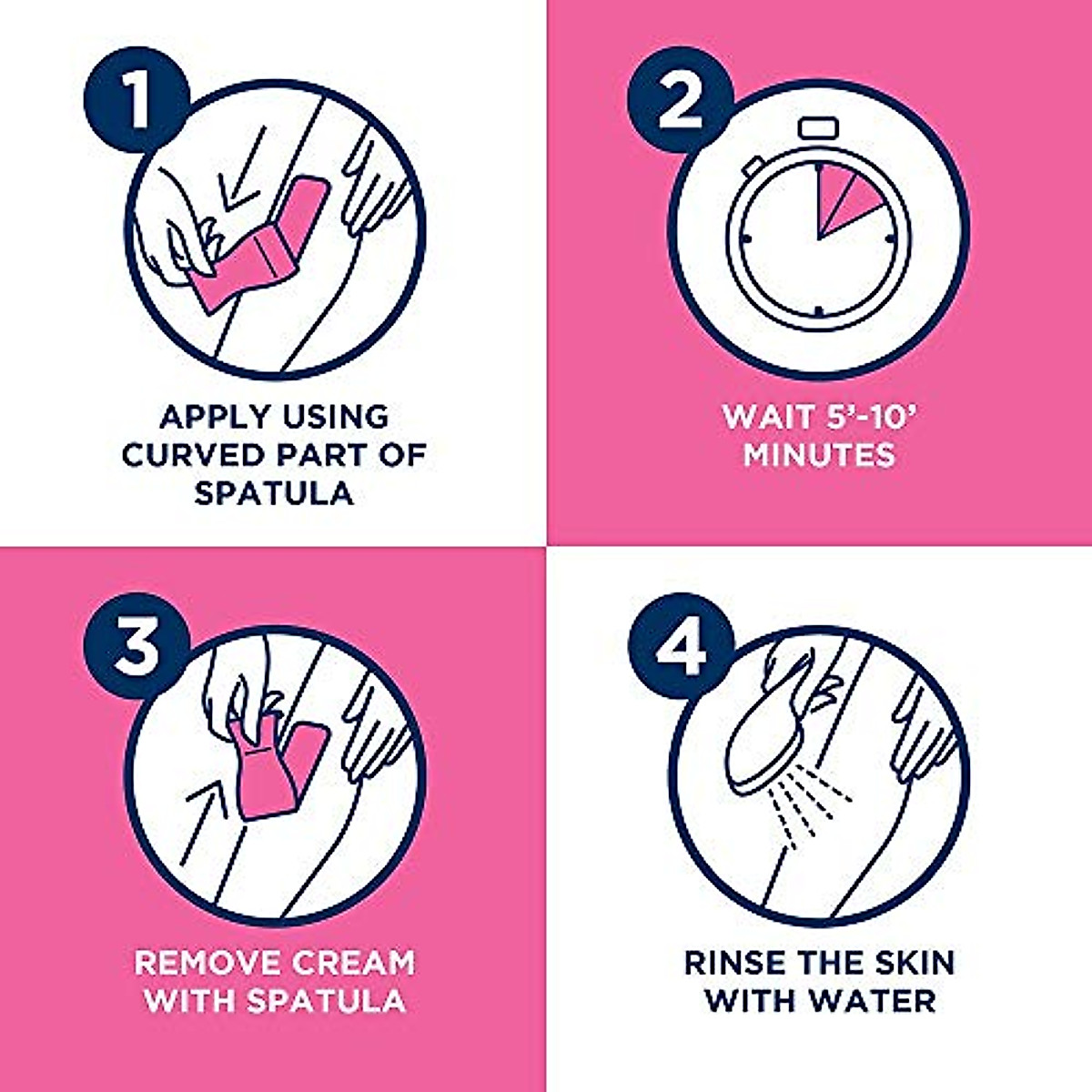 1

APPLY USING CURVED PART OF SPATULA

2

WAIT 5'-10' MINUTES

3

REMOVE CREAM WITH SPATULA

4

RINSE THE SKIN WITH WATER