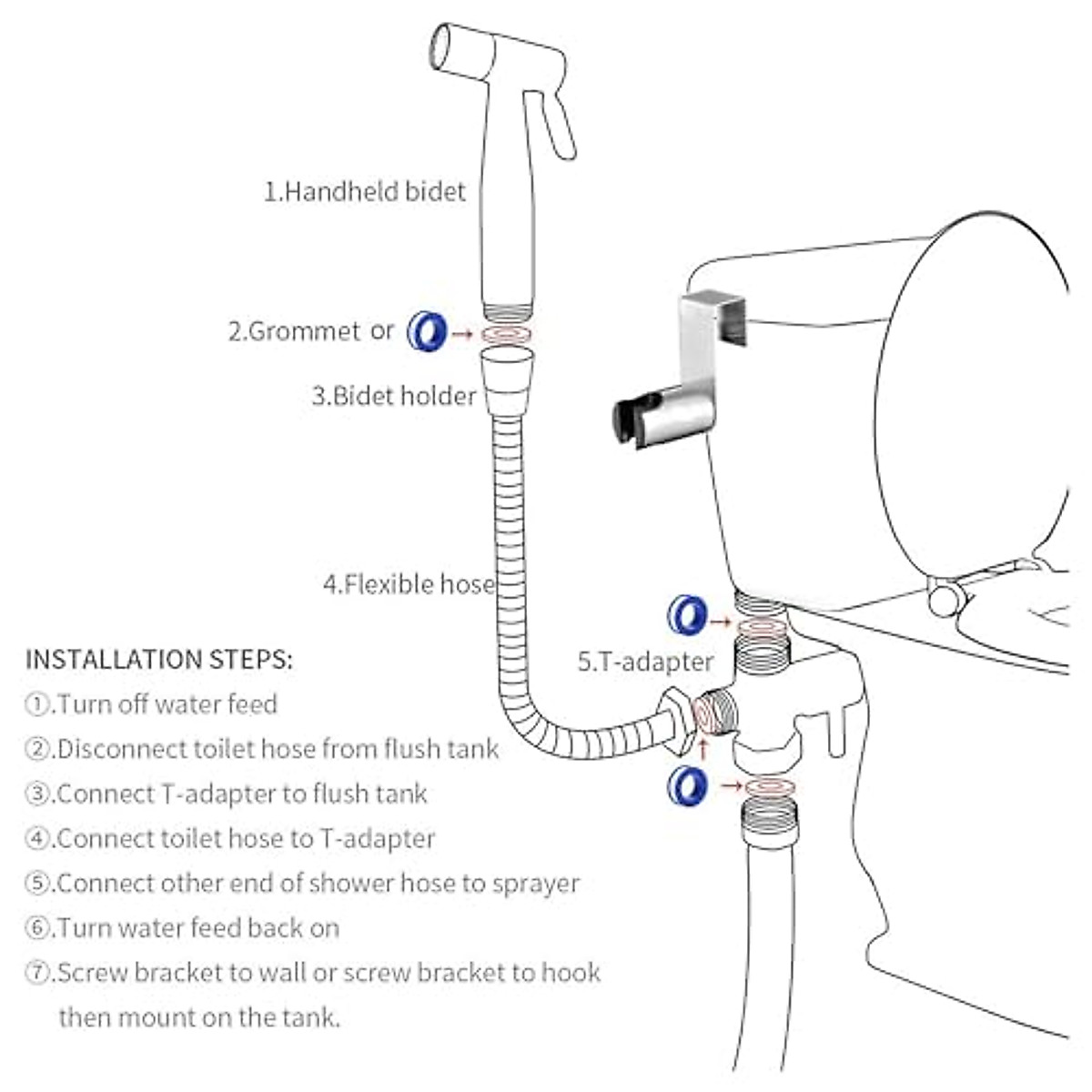 1.Handheld bidet

2.Grommet or

3.Bidet holder

4.Flexible hose

5.T-adapter

INSTALLATION STEPS:

①.Turn off water feed

②.Disconnect toilet hose from flush tank

③.Connect T-adapter to flush tank

④.Connect toilet hose to T-adapter

⑤.Connect other end of shower hose to sprayer

⑥.Turn water feed back on

⑦.Screw bracket to wall or screw bracket to hook then mount on the tank.