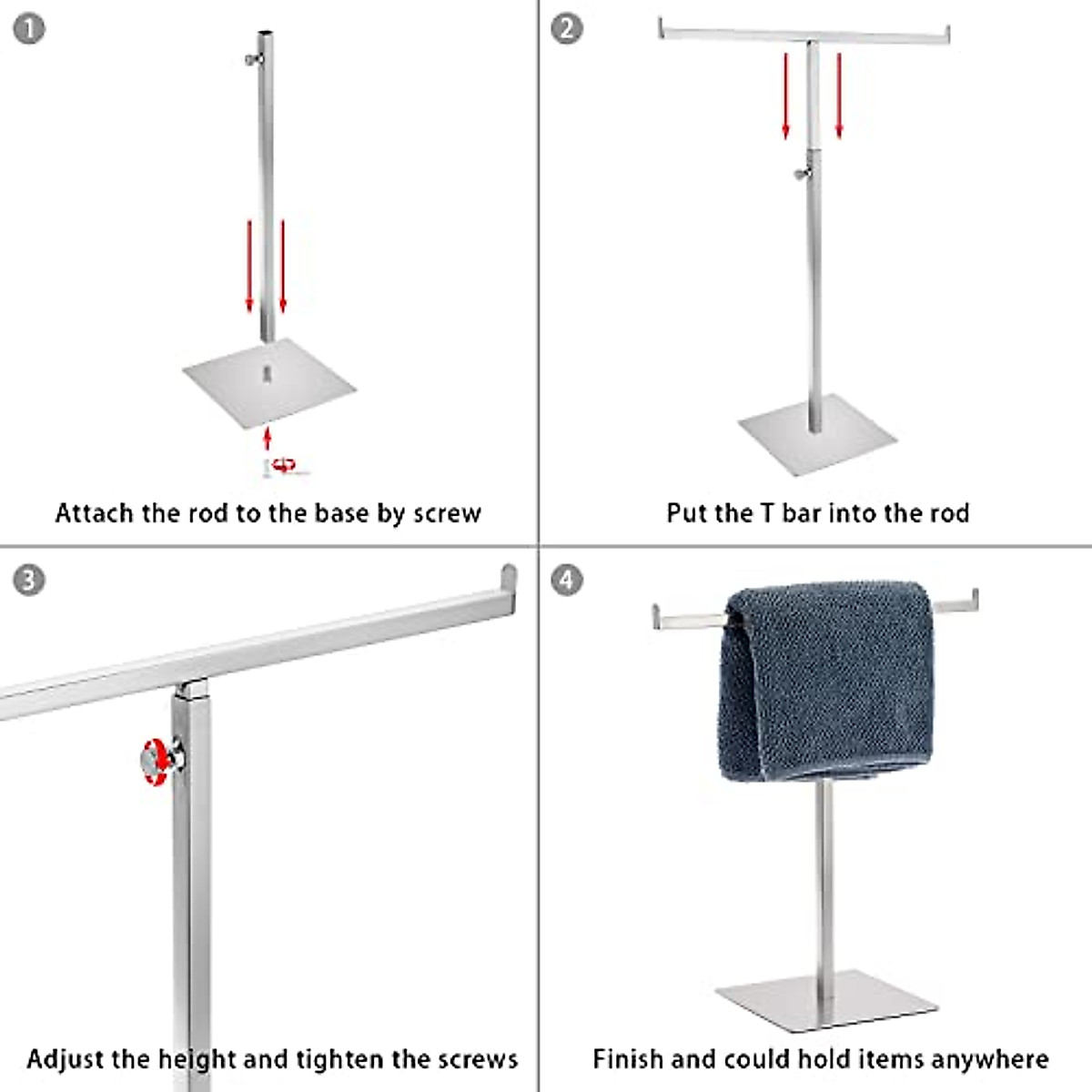 1

Attach the rod to the base by screw

2

Put the T bar into the rod

3

Adjust the height and tighten the screws

4

Finish and could hold items anywhere