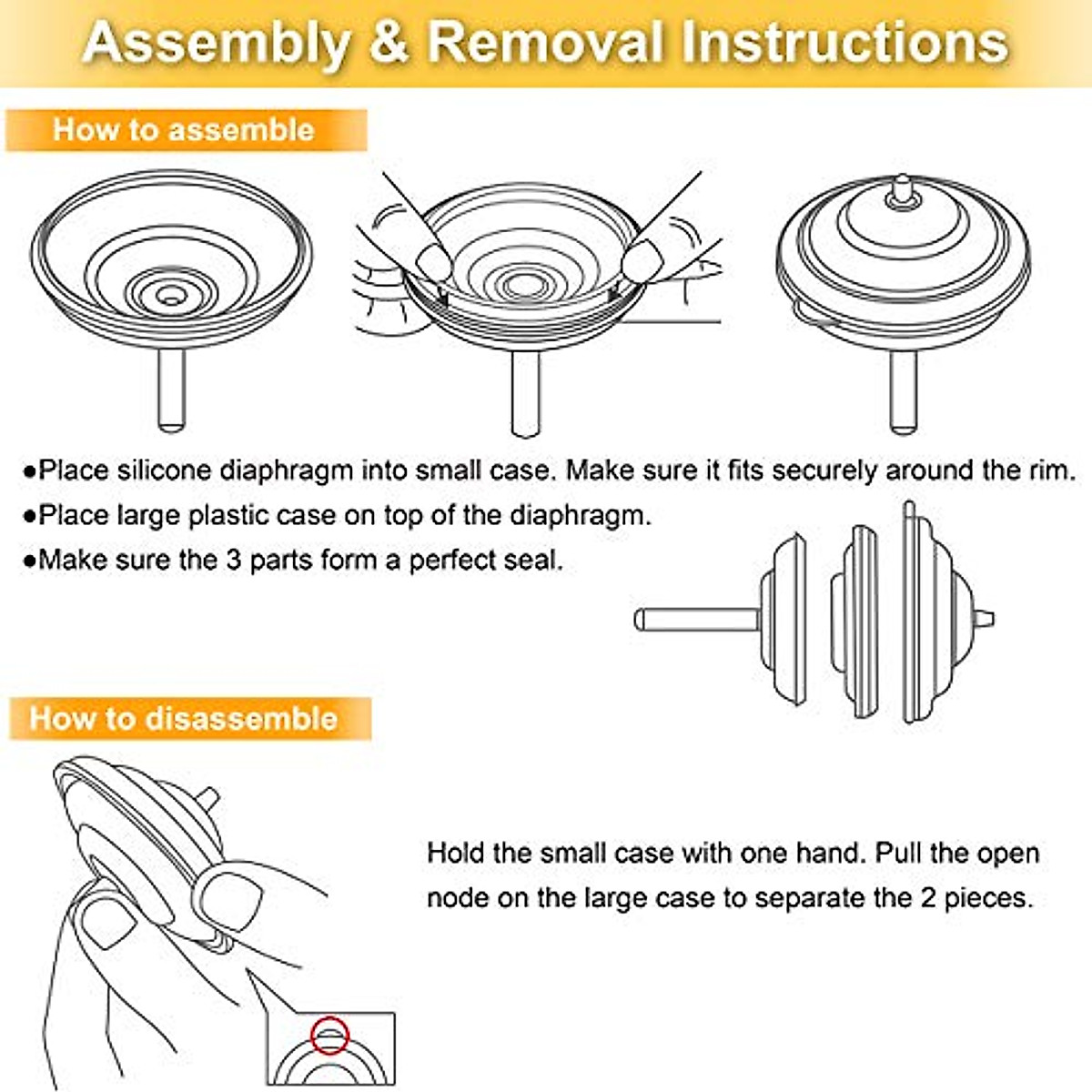 Assembly & Removal Instructions

How to assemble

●Place silicone diaphragm into small case. Make sure it fits securely around the rim.
●Place large plastic case on top of the diaphragm.
●Make sure the 3 parts form a perfect seal.

How to disassemble

Hold the small case with one hand. Pull the open node on the large case to separate the 2 pieces.