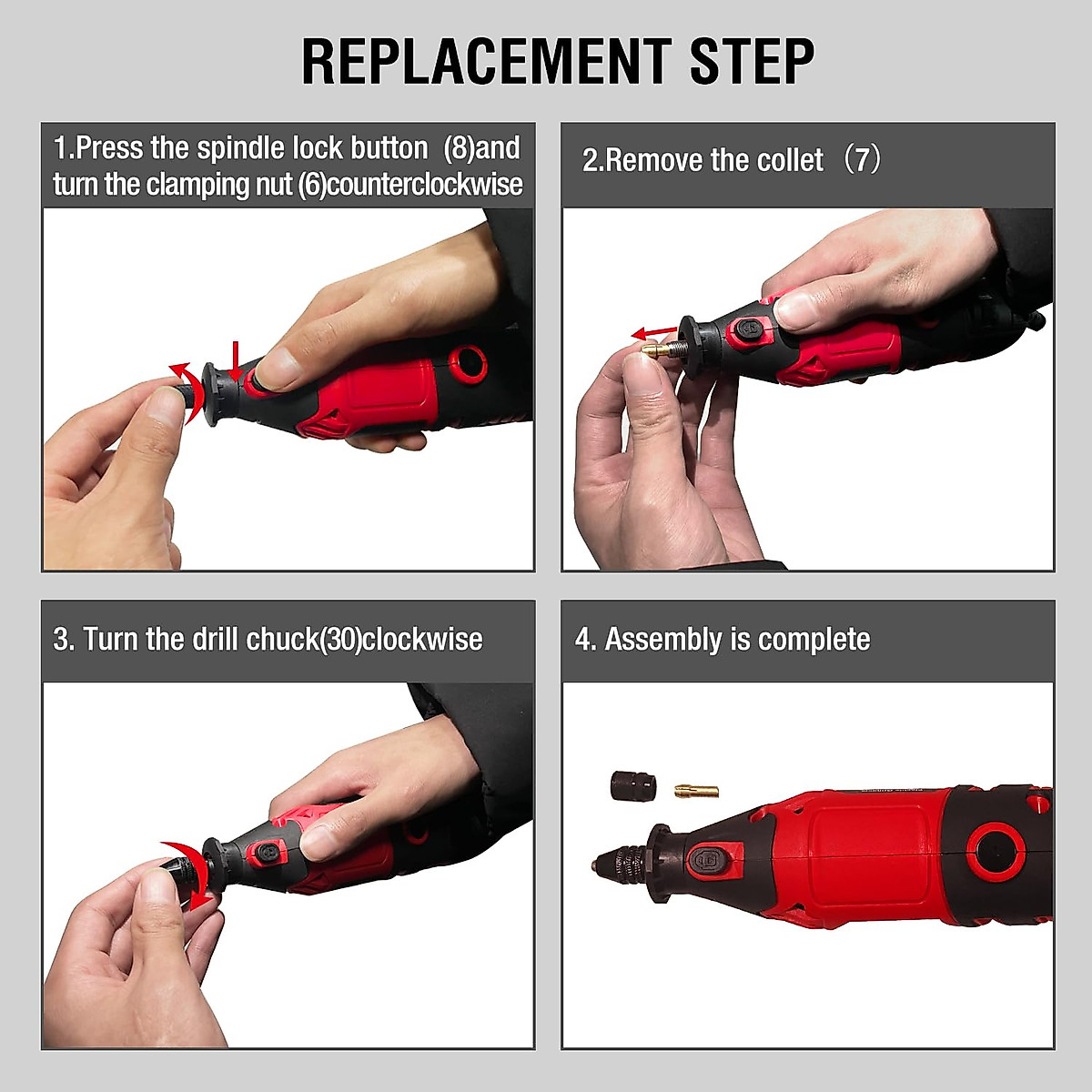 REPLACEMENT STEP

1.Press the spindle lock button (8)and turn the clamping nut (6)counterclockwise

2.Remove the collet （7）

3. Turn the drill chuck(30)clockwise

4. Assembly is complete