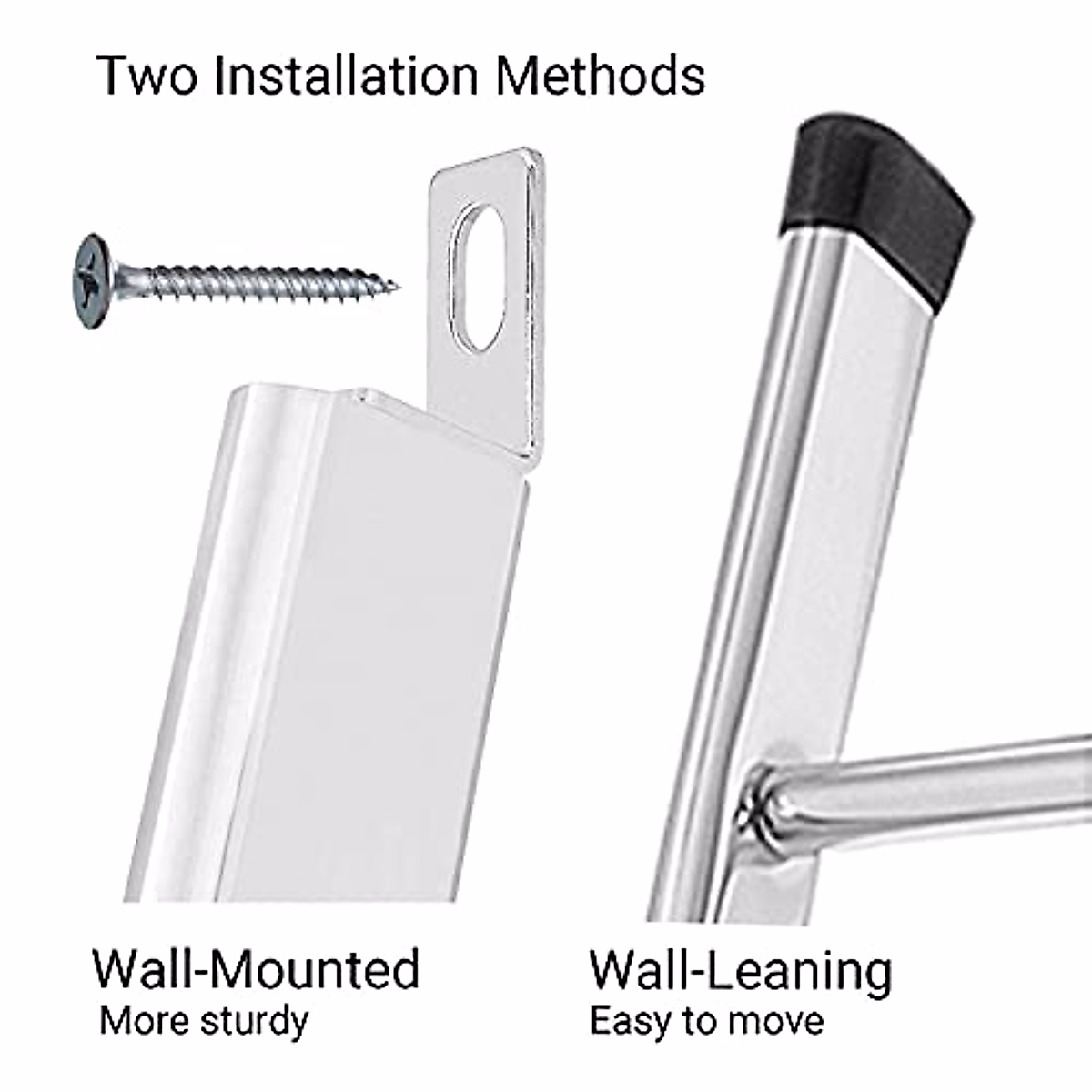 Two Installation Methods

Wall-Mounted
More sturdy

Wall-Leaning
Easy to move