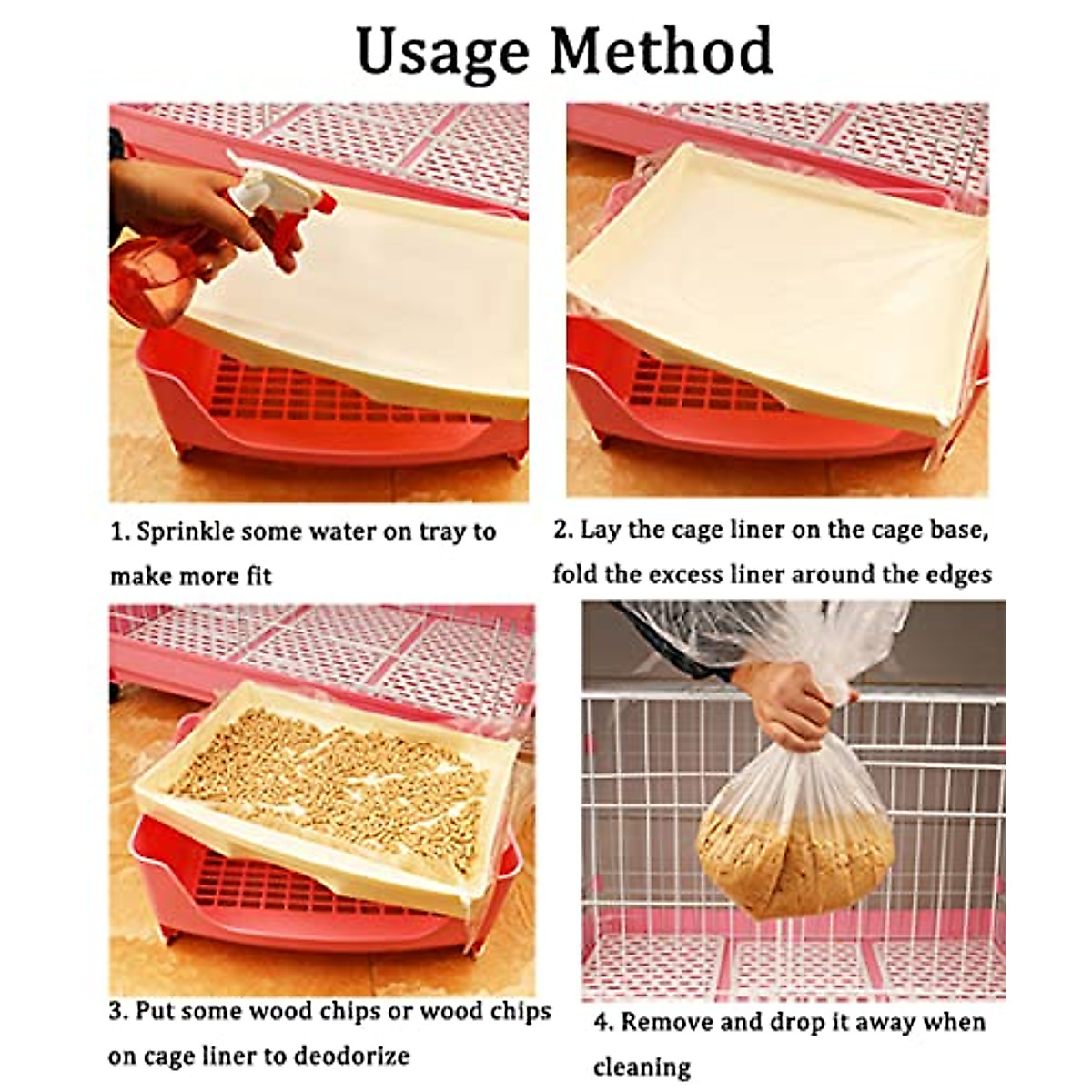 Usage Method

1. Sprinkle some water on tray to make more fit

2. Lay the cage liner on the cage base, fold the excess liner around the edges

3. Put some wood chips or wood chips on cage liner to deodorize

4. Remove and drop it away when cleaning