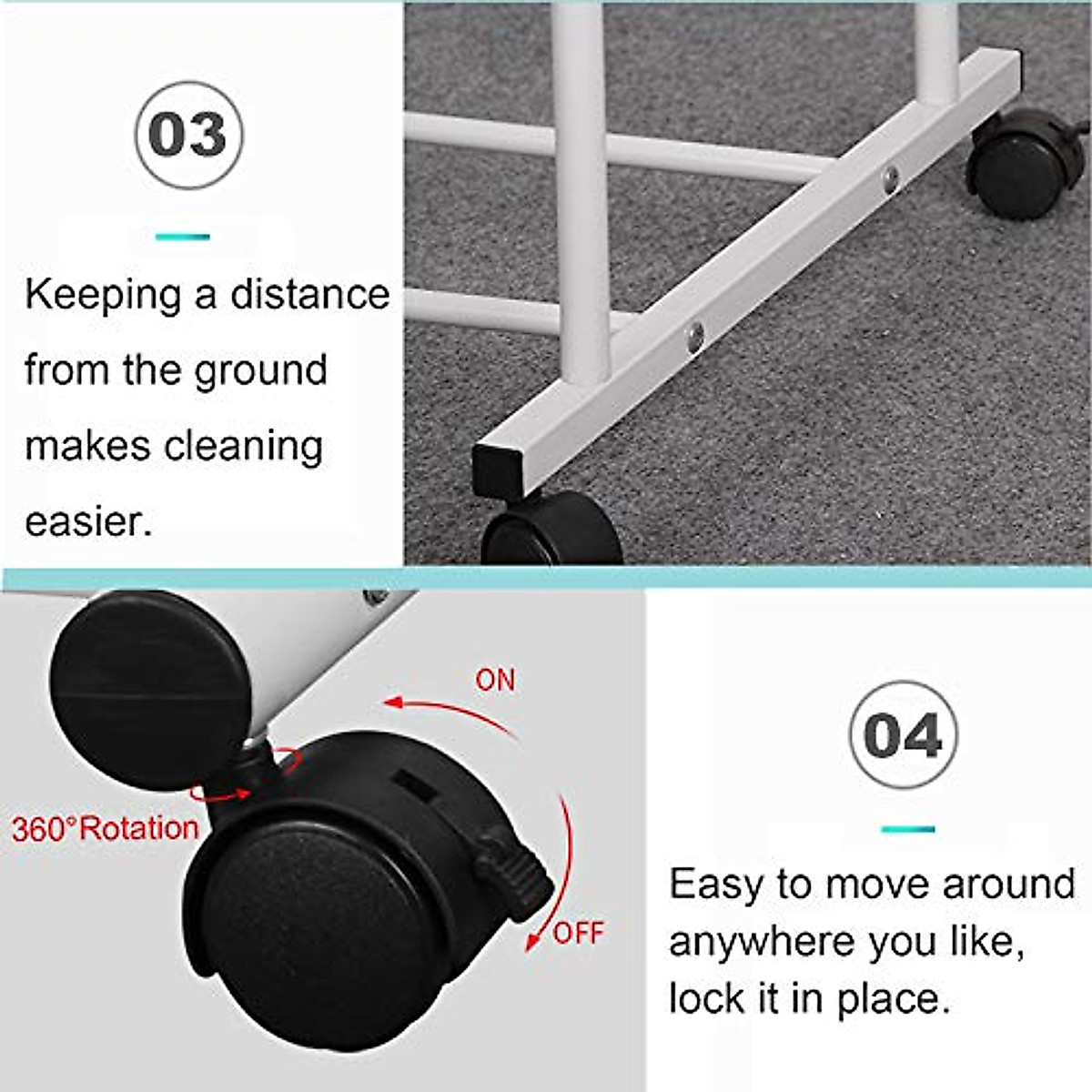 03

Keeping a distance from the ground makes cleaning easier.

ON

360°Rotation

OFF

04

Easy to move around anywhere you like, lock it in place.