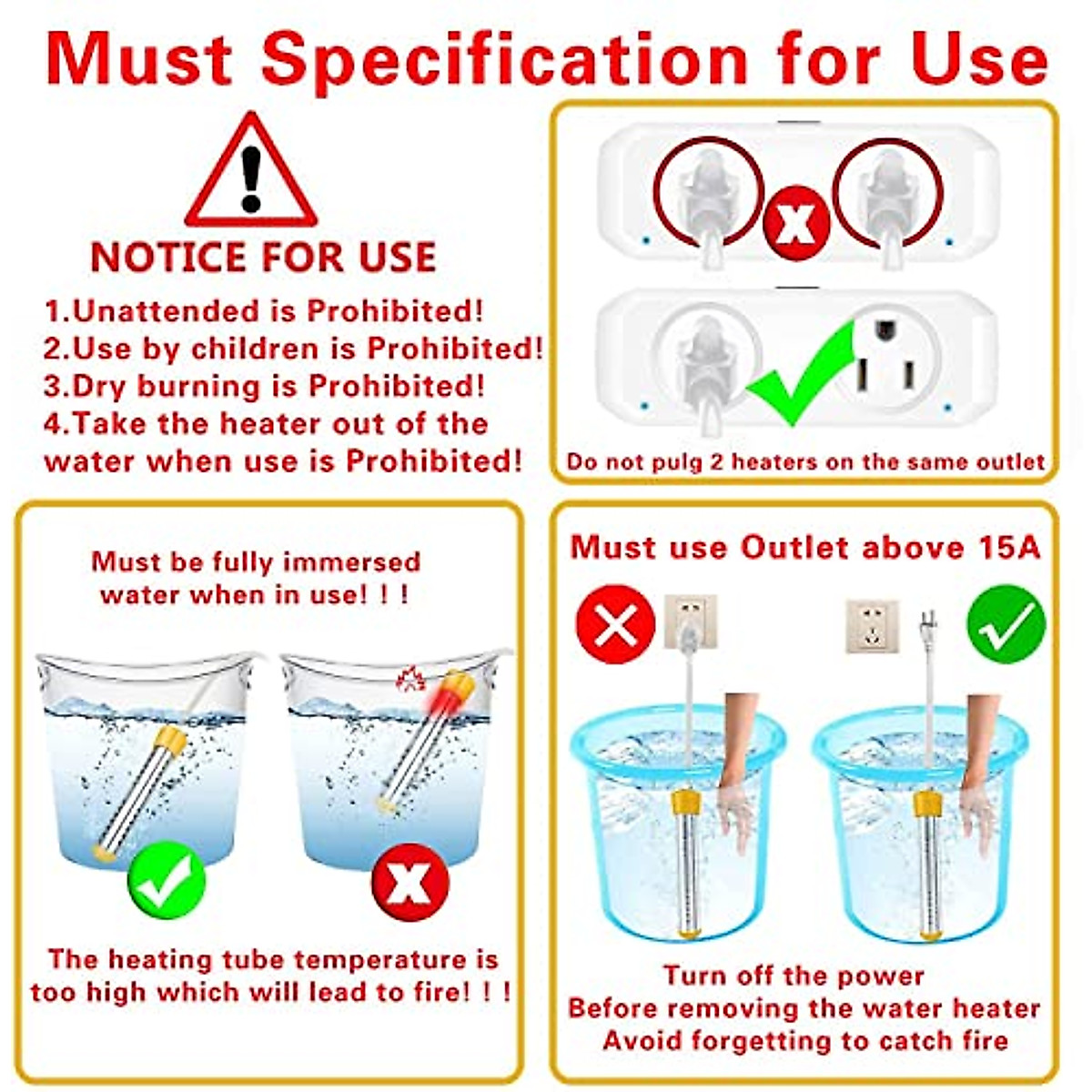 Must Specification for Use

NOTICE FOR USE

1.Unattended is Prohibited!
2.Use by children is Prohibited!
3.Dry burning is Prohibited!
4.Take the heater out of the water when use is Prohibited!

Do not pulg 2 heaters on the same outlet

Must be fully immersed water when in use! ! !

The heating tube temperature is too high which will lead to fire! ! !

Must use Outlet above 15A

Turn off the power
Before removing the water heater
Avoid forgetting to catch fire