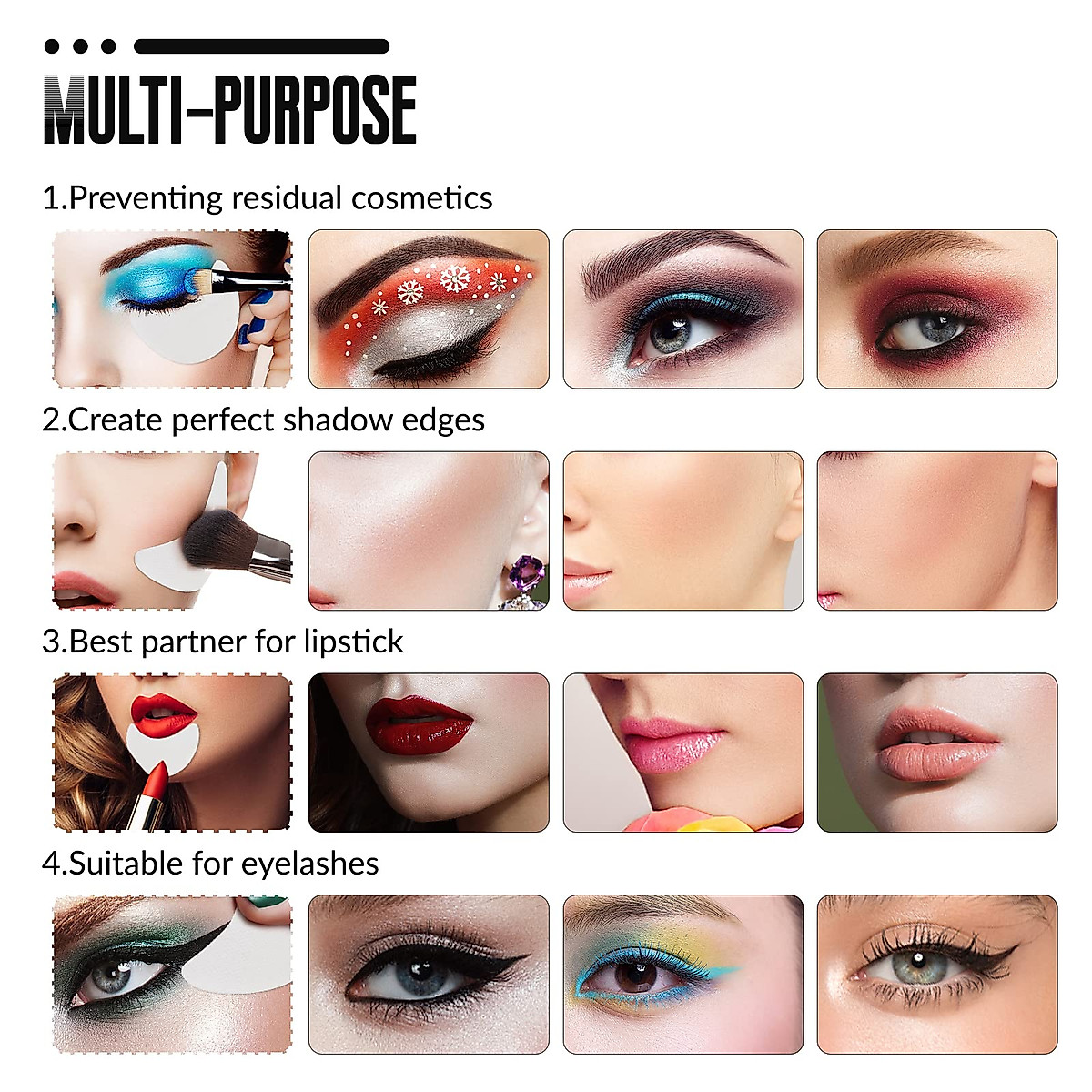 MULTI-PURPOSE

1.Preventing residual cosmetics

2.Create perfect shadow edges

3.Best partner for lipstick

4.Suitable for eyelashes