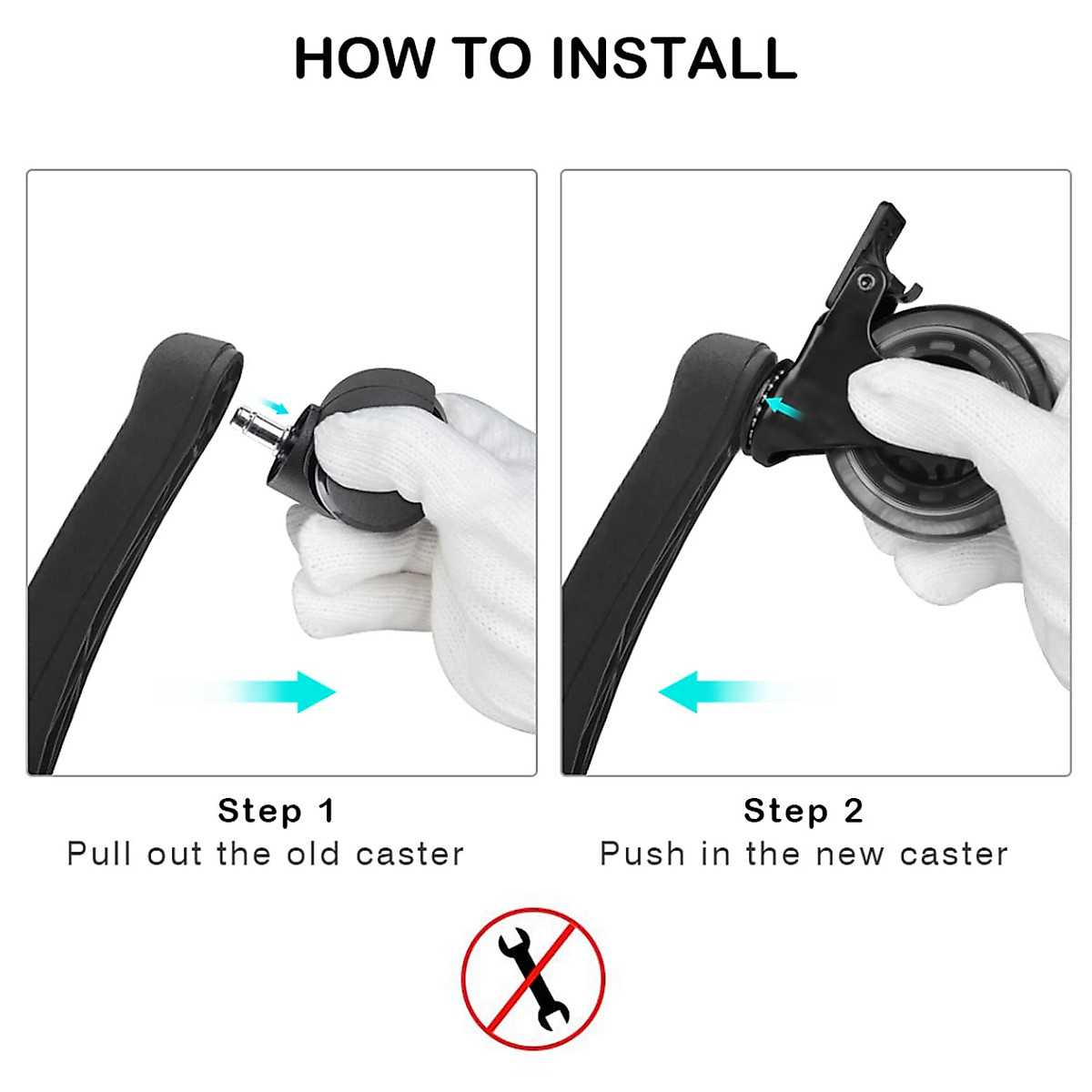 HOW TO INSTALL

Step 1
Pull out the old caster

Step 2
Push in the new caster