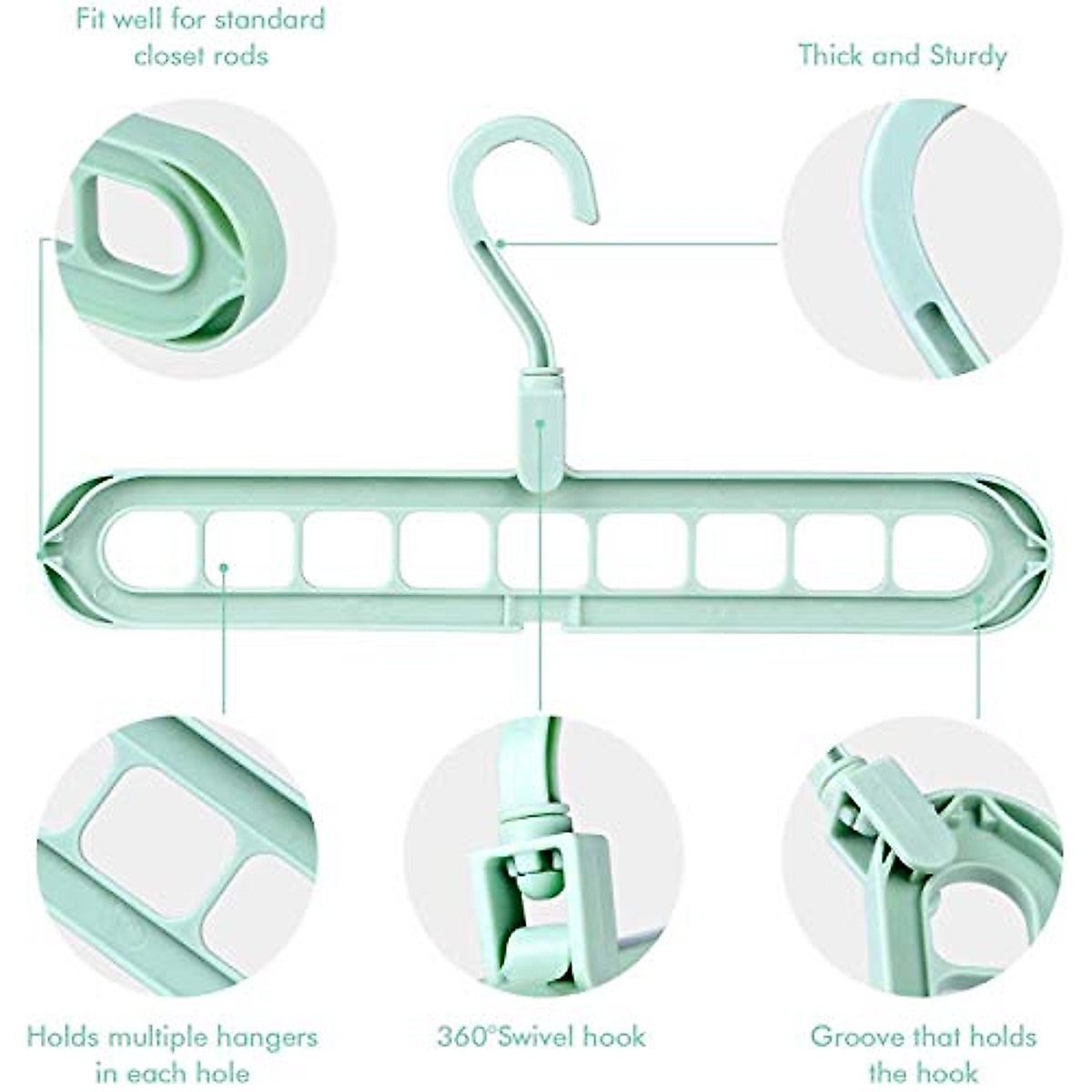 Fit well for standard closet rods

Thick and Sturdy

Holds multiple hangers in each hole

360°Swivel hook

Groove that holds the hook