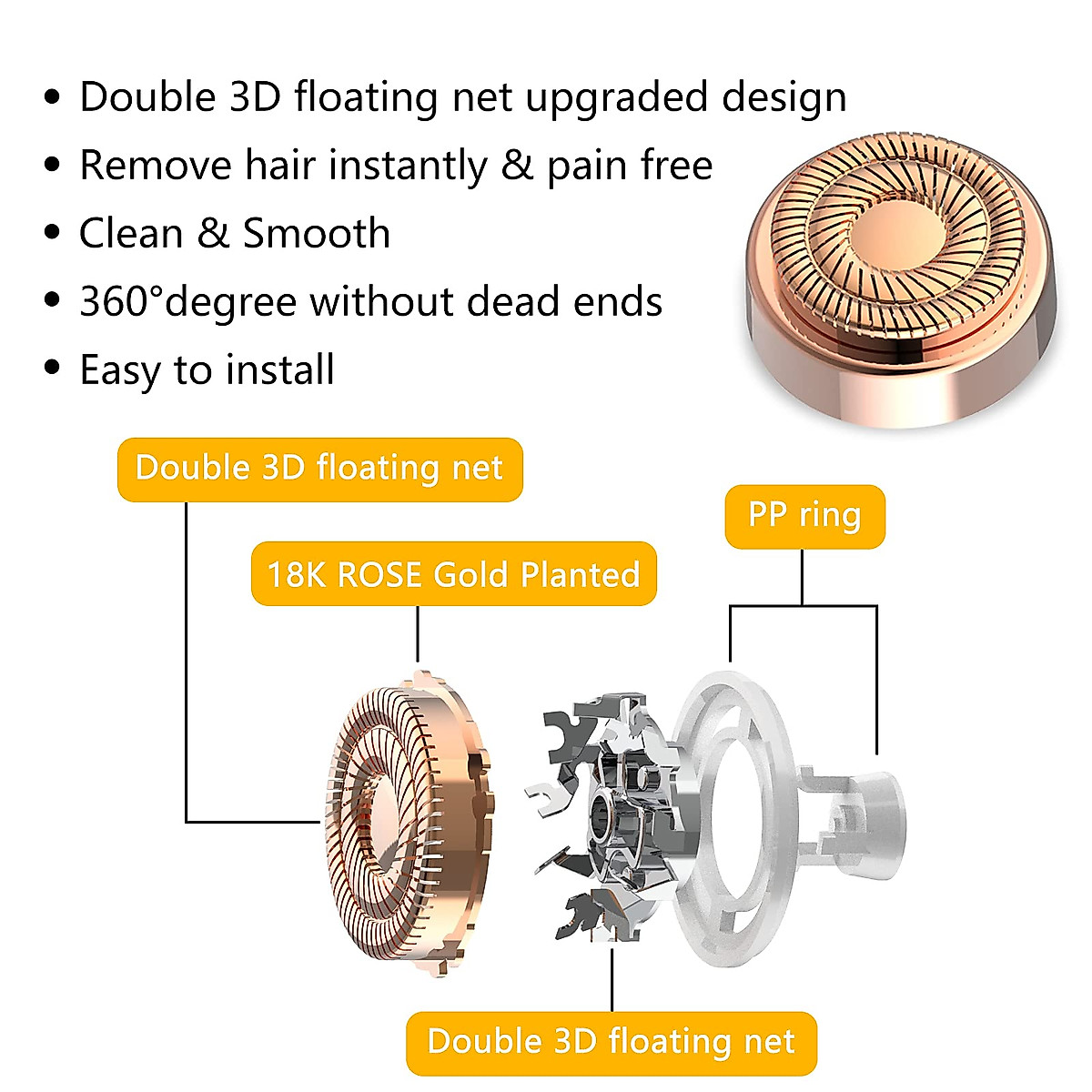 • Double 3D floating net upgraded design
• Remove hair instantly & pain free
• Clean & Smooth
• 360°degree without dead ends
• Easy to install

Double 3D floating net

PP ring

18K ROSE Gold Planted

Double 3D floating net