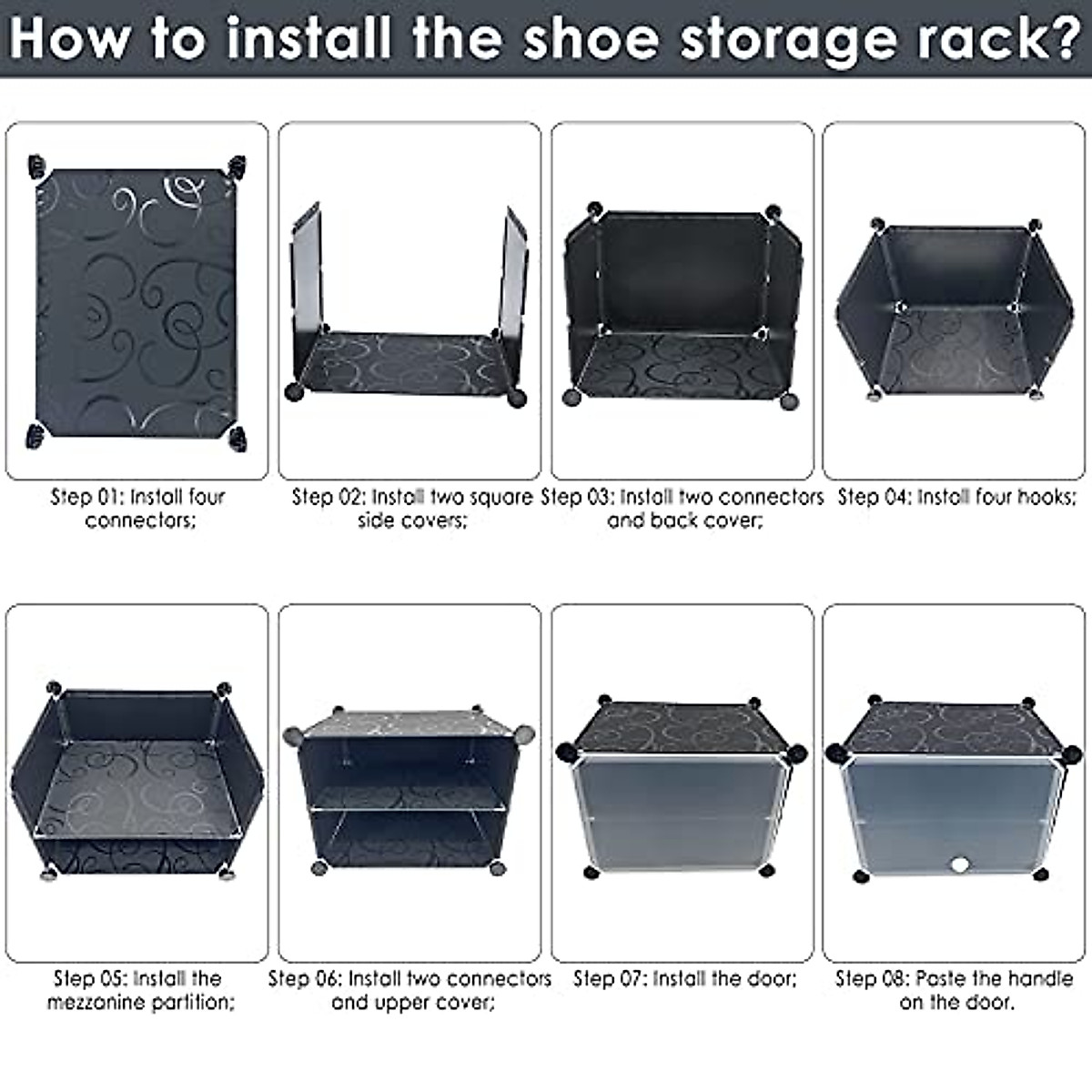 How to install the shoe storage rack?

Step 01: Install four connectors;

Step 02: Install two square side covers;

Step 03: Install two connectors and back cover;

Step 04: Install four hooks;

Step 05: Install the mezzonine partition;

Step 06: Install two connectors and upper cover;

Step 07: Install the door;

Step 08: Paste the handle on the door.