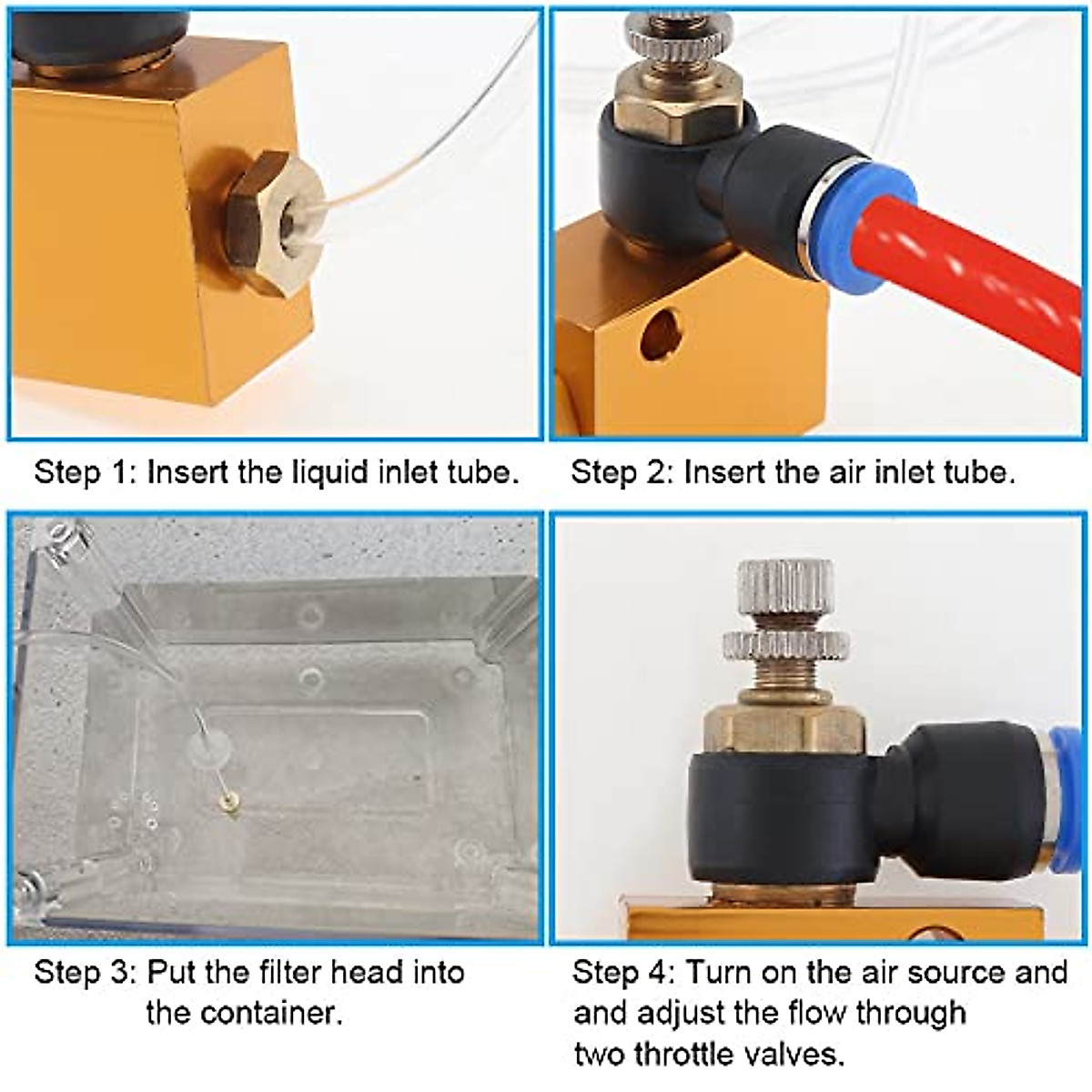 Step 1: Insert the liquid inlet tube.

Step 2: Insert the air inlet tube.

Step 3: Put the filter head into the container.

Step 4: Turn on the air source and and adjust the flow through two throttle valves.