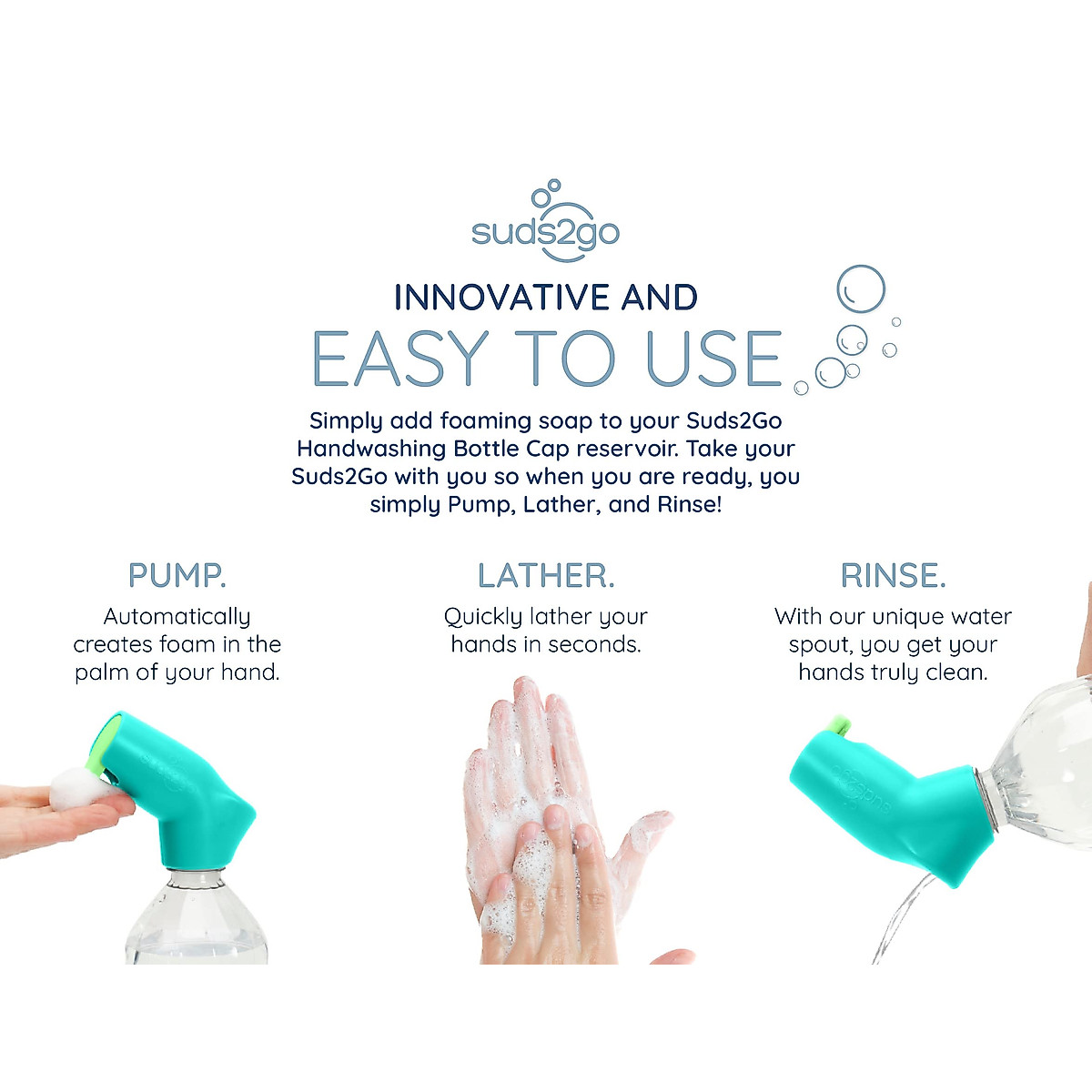 suds2go

INNOVATIVE AND
EASY TO USE

Simply add foaming soap to your Suds2Go Handwashing Bottle Cap reservoir. Take your Suds2Go with you so when you are ready, you simply Pump, Lather, and Rinse!

PUMP.
Automatically creates foam in the palm of your hand.

LATHER.
Quickly lather your hands in seconds.

RINSE.
With our unique water spout, you get your hands truly clean.