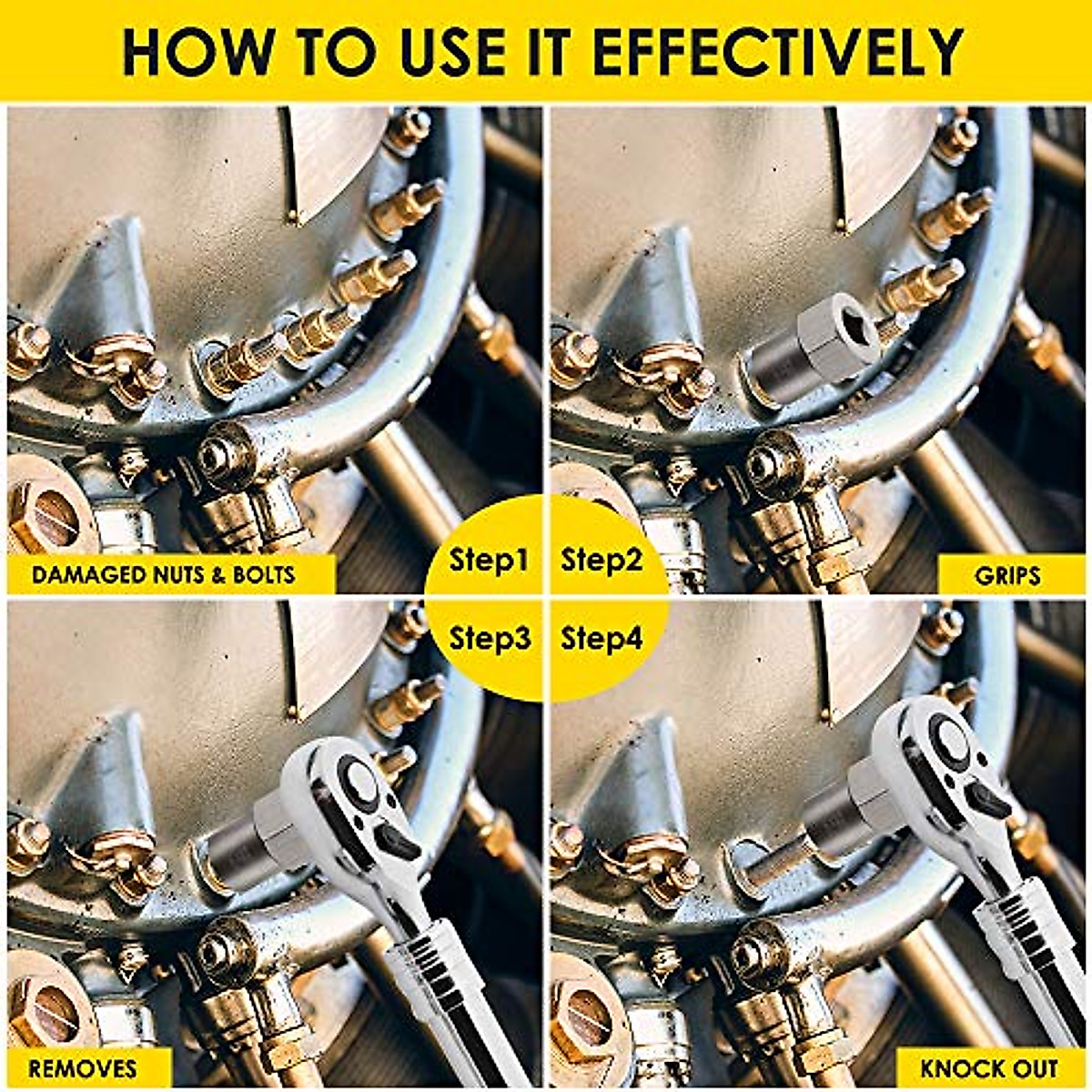 HOW TO USE IT EFFECTIVELY

DAMAGED NUTS & BOLTS

Step1

Step2

GRIPS

Step3

Step4

REMOVES

KNOCK OUT