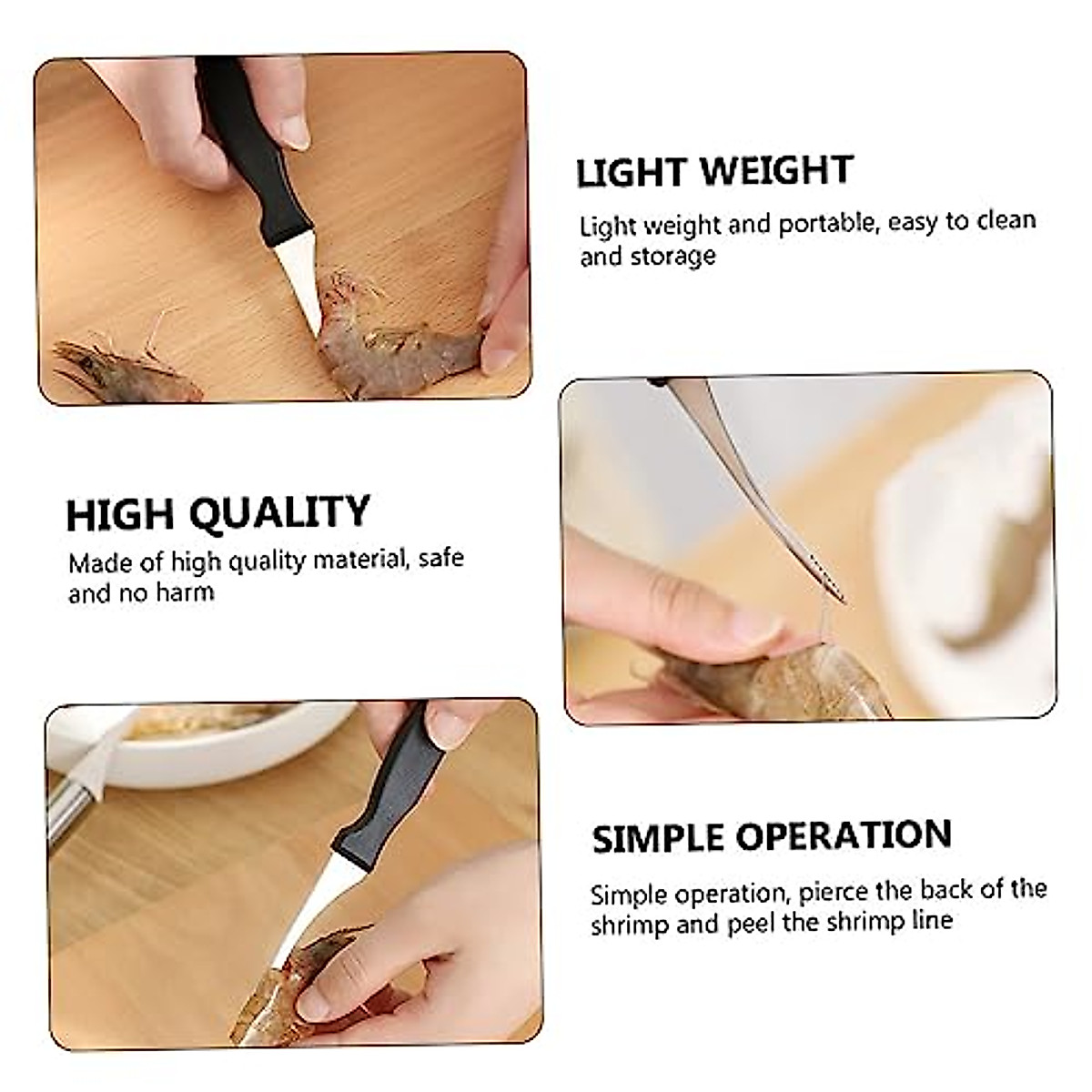 LIGHT WEIGHT

Light weight and portable, easy to clean and storage

HIGH QUALITY

Made of high quality material, safe and no harm

SIMPLE OPERATION

Simple operation, pierce the back of the shrimp and peel the shrimp line