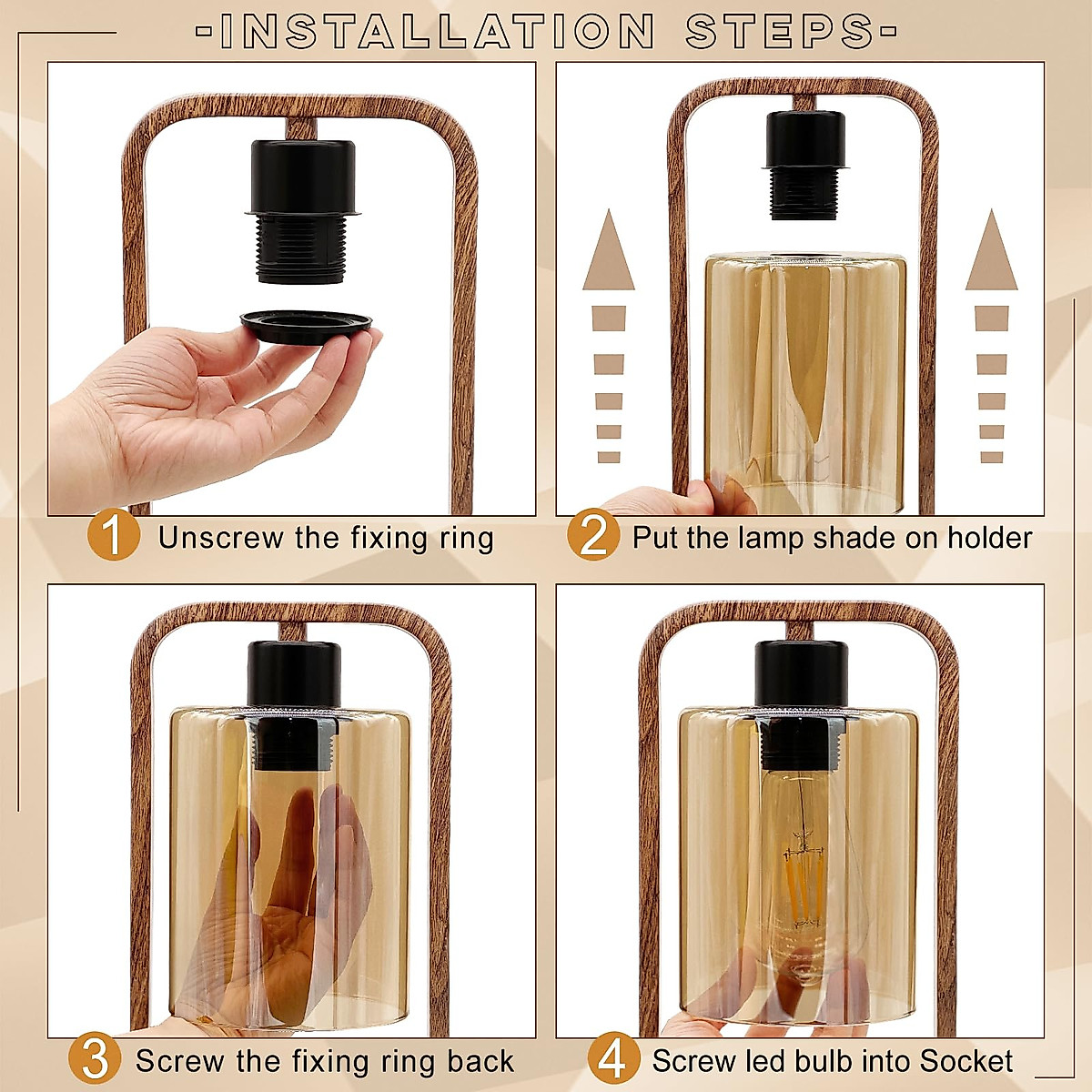 -INSTALLATION STEPS-

1 Unscrew the fixing ring

2 Put the lamp shade on holder

3 Screw the fixing ring back

4 Screw led bulb into Socket