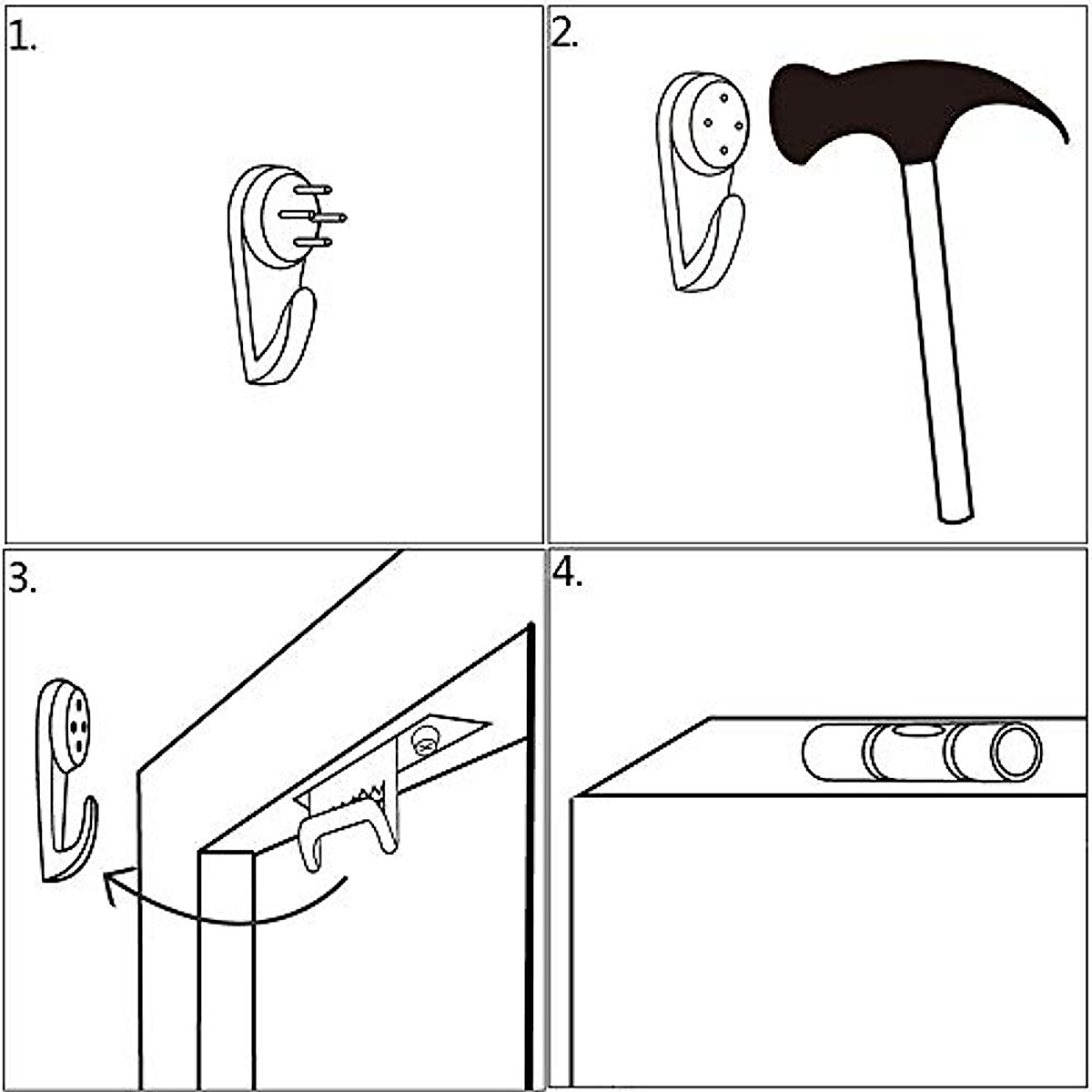 1.

2.

3.

4.