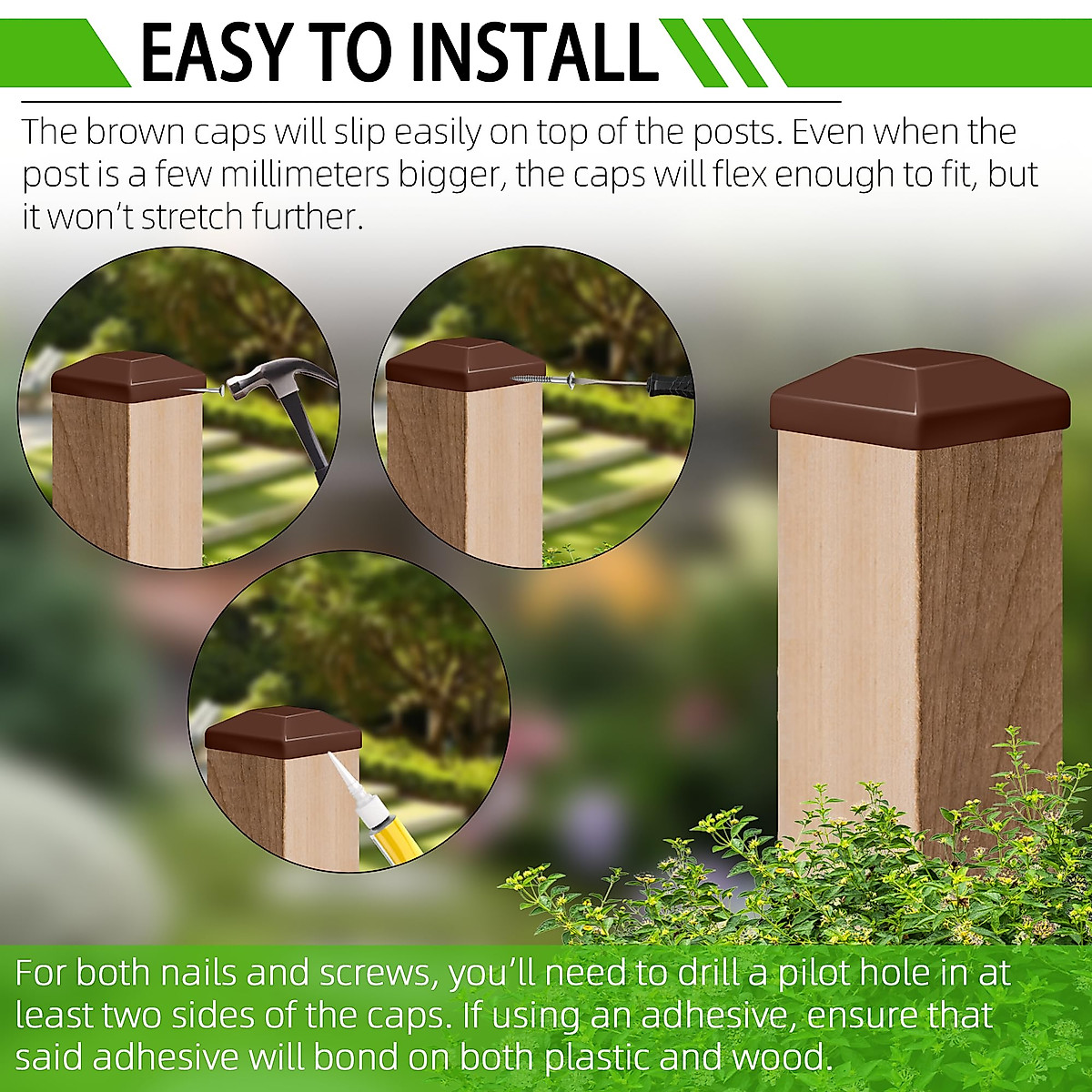 EASY TO INSTALL

The brown caps will slip easily on top of the posts. Even when the post is a few millimeters bigger, the caps will flex enough to fit, but it won't stretch further.

For both nails and screws, you'll need to drill a pilot hole in at least two sides of the caps. If using an adhesive, ensure that said adhesive will bond on both plastic and wood.