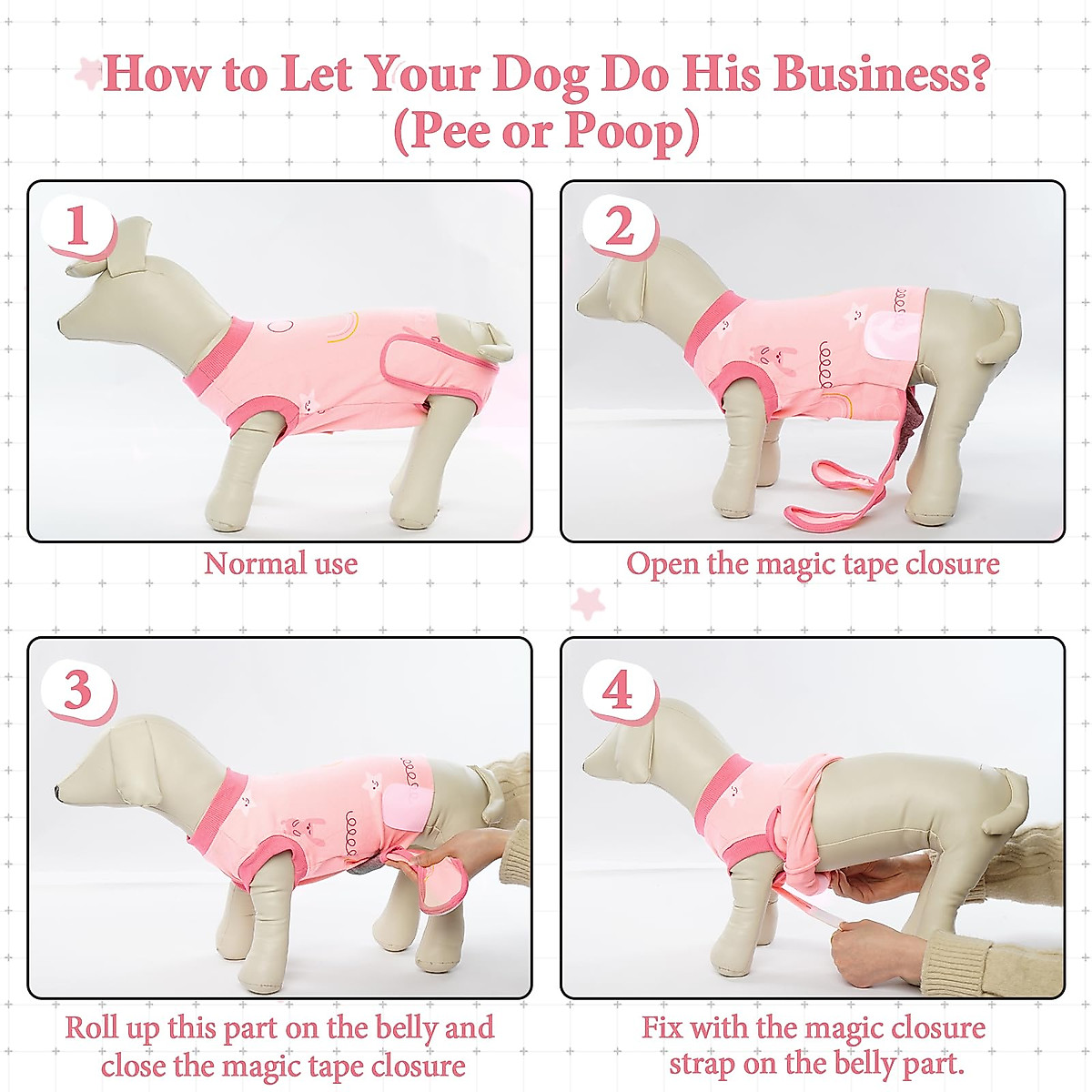 How to Let Your Dog Do His Business?
(Pee or Poop)

1

Normal use

2

Open the magic tape closure

3

Roll up this part on the belly and close the magic tape closure

4

Fix with the magic closure strap on the belly part.